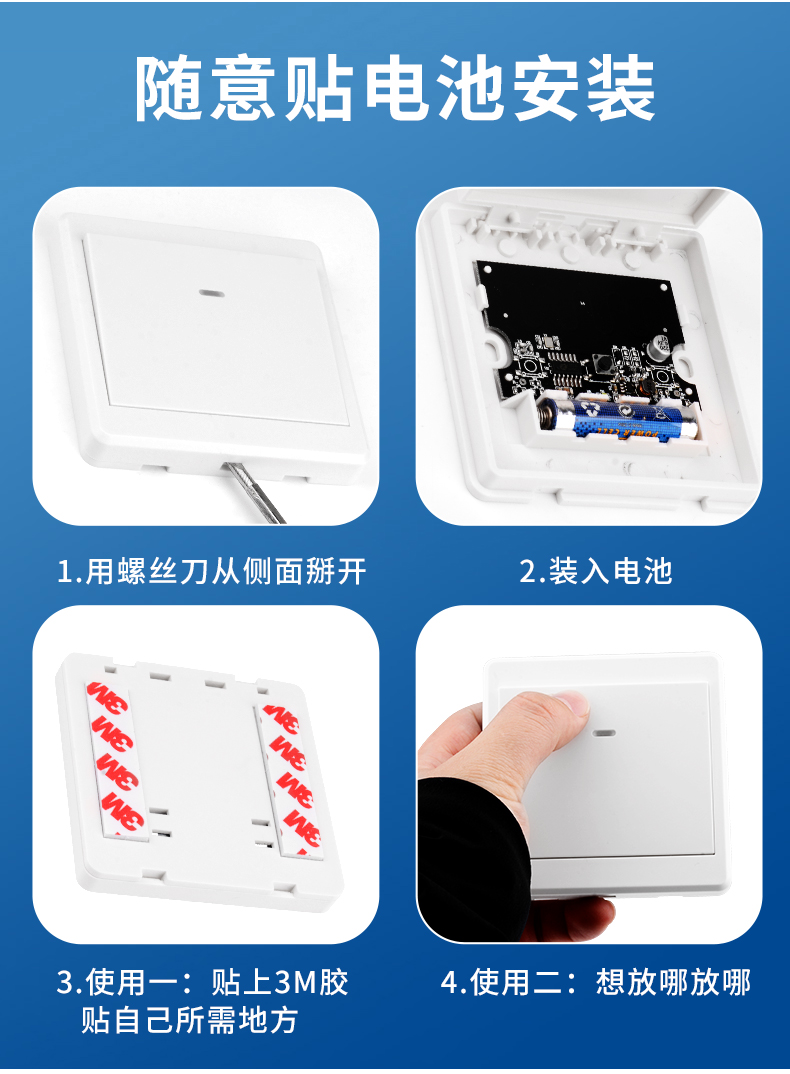 随意贴电池安装

1.用螺丝刀从侧面掰开

2.装入电池

3M 3M 3M 3M

3M 3M 3M 3M

3.使用一：贴上3M胶
贴自己所需地方

4.使用二：想放哪放哪