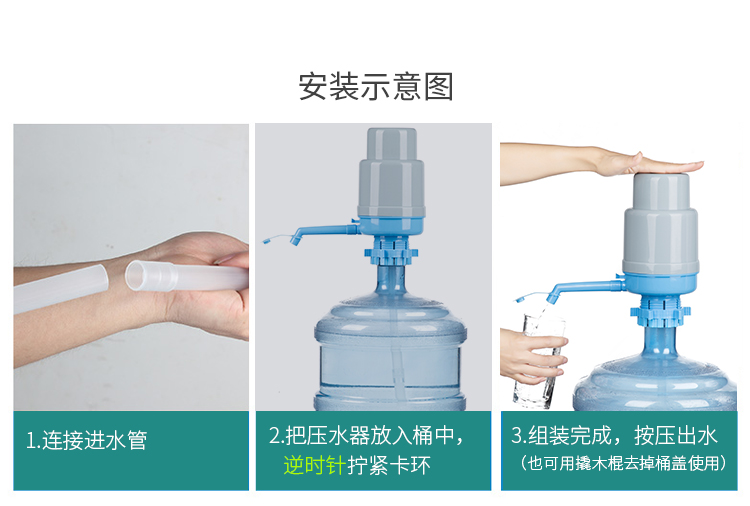 安装示意图

1.连接进水管

2.把压水器放入桶中，逆时针拧紧卡环

3.组装完成，按压出水
（也可用撬木棍去掉桶盖使用）