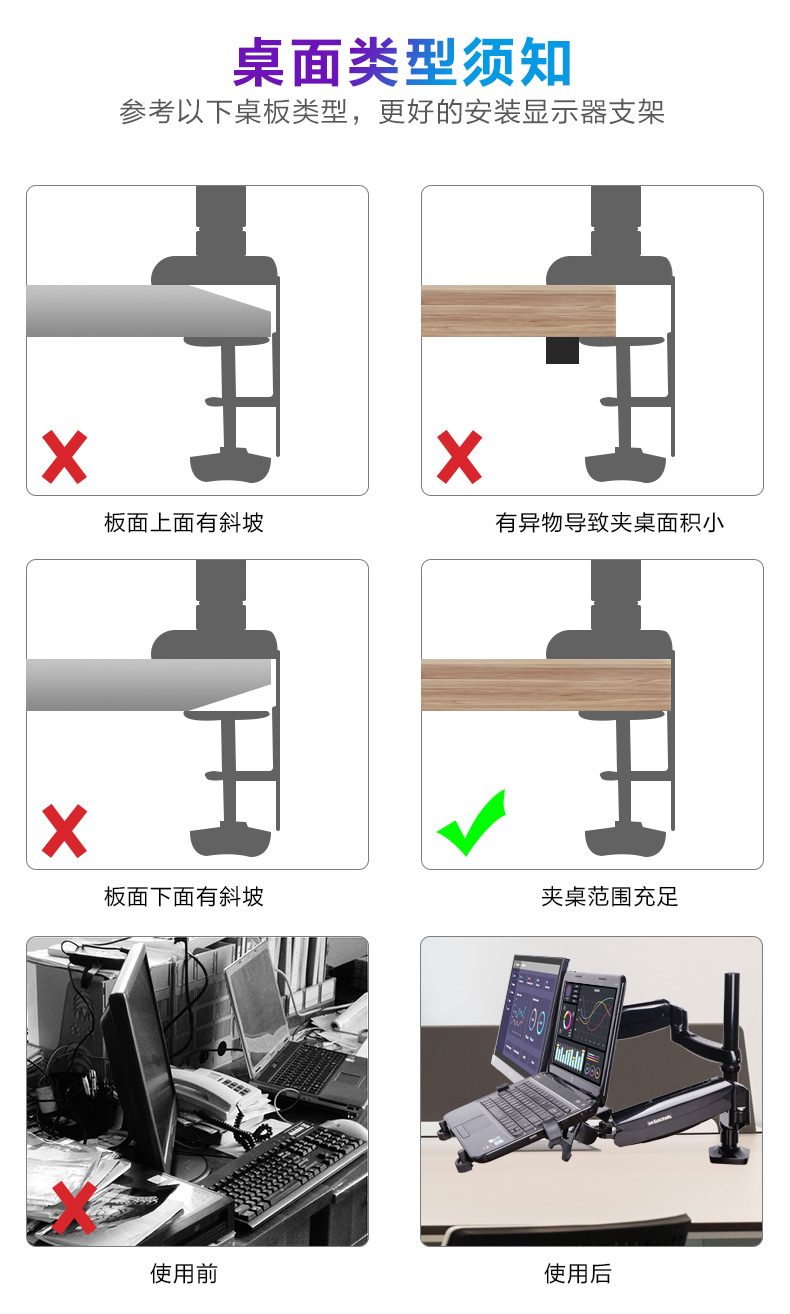 桌面类型须知

参考以下桌板类型，更好的安装显示器支架

板面上面有斜坡

有异物导致夹桌面积小

板面下面有斜坡

夹桌范围充足

使用前

使用后