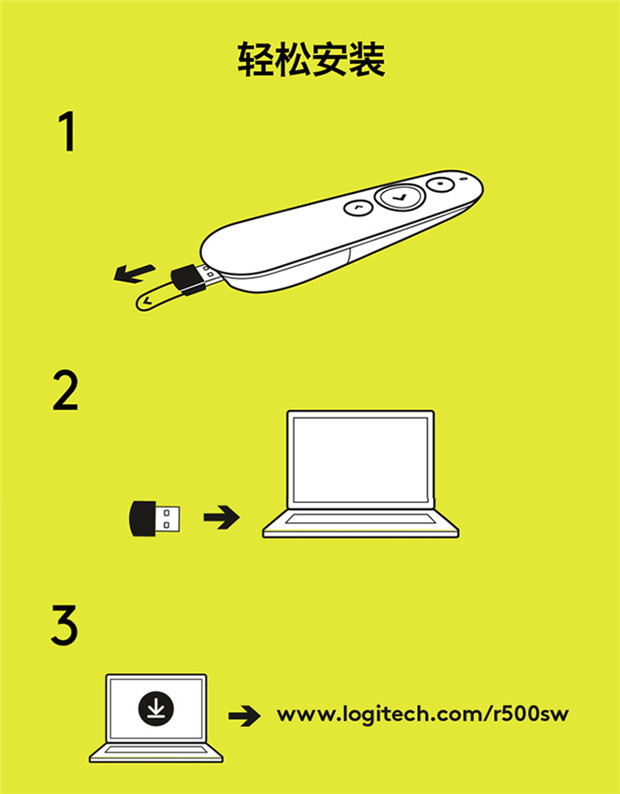 轻松安装

1

2

3

www.logitech.com/r500sw