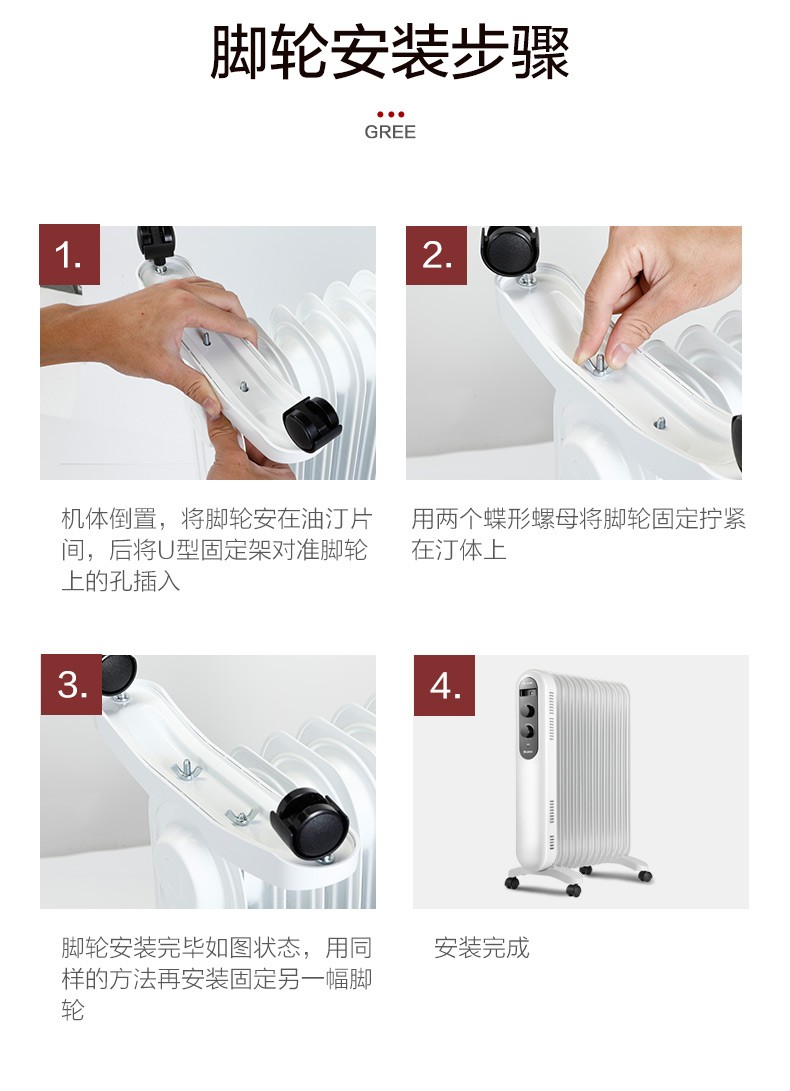 脚轮安装步骤

GREE

1.

机体倒置，将脚轮安在油汀片间，后将U型固定架对准脚轮上的孔插入

2.

用两个蝶形螺母将脚轮固定拧紧在汀体上

3.

脚轮安装完毕如图状态，用同样的方法再安装固定另一幅脚轮

4.

安装完成