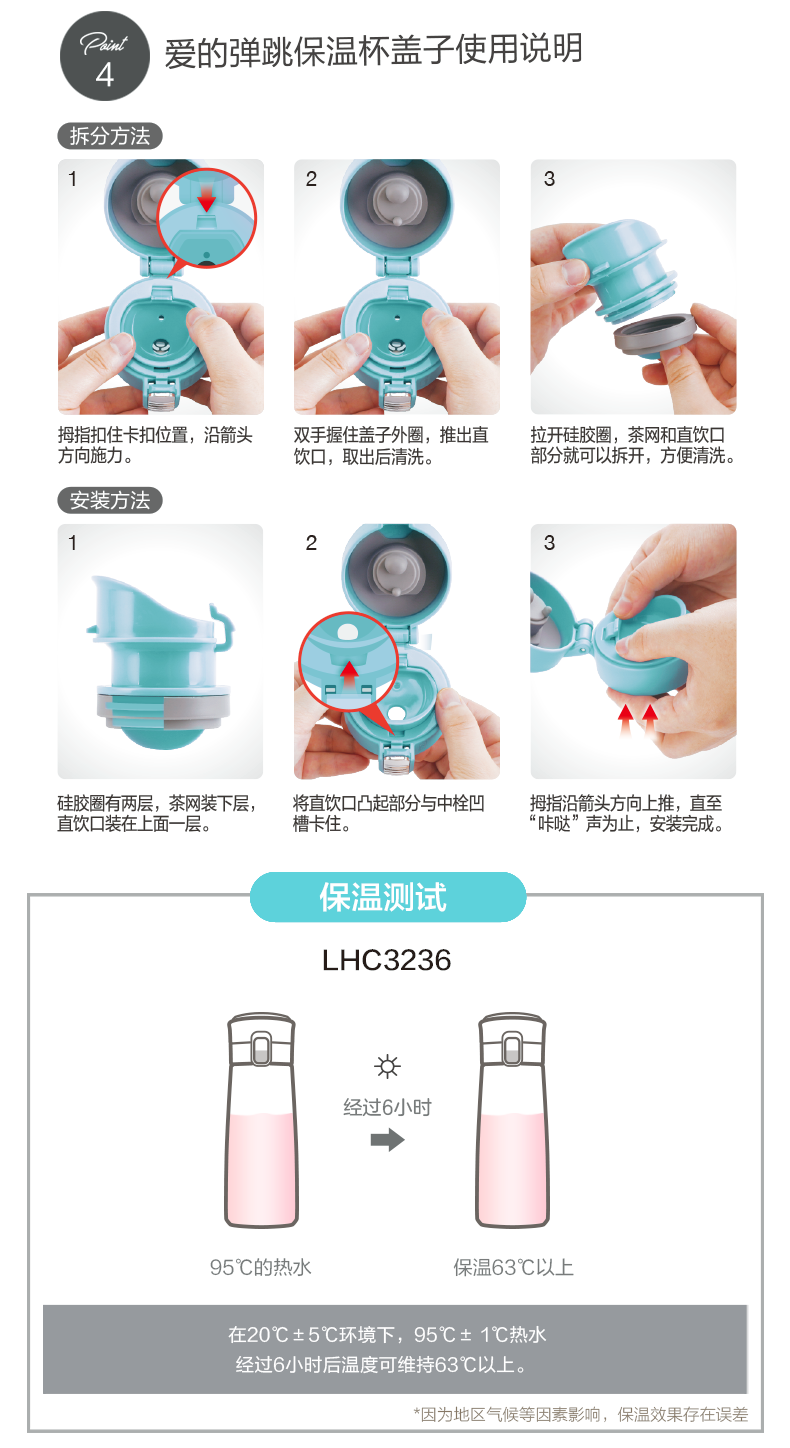 Point
4
爱的弹跳保温杯盖子使用说明

拆分方法

1

拇指扣住卡扣位置，沿箭头方向施力。

2

双手握住盖子外圈，推出直饮口，取出后清洗。

3

拉开硅胶圈，茶网和直饮口部分就可以拆开，方便清洗。

安装方法

1

硅胶圈有两层，茶网装下层，直饮口装在上面一层。

2

将直饮口凸起部分与中栓凹槽卡住。

3

拇指沿箭头方向上推，直至“咔哒”声为止，安装完成。

保温测试

LHC3236

经过6小时

95℃的热水

保温63℃以上

在20℃ ± 5℃环境下，95℃ ± 1℃热水
经过6小时后温度可维持63℃以上。

*因为地区气候等因素影响，保温效果存在误差