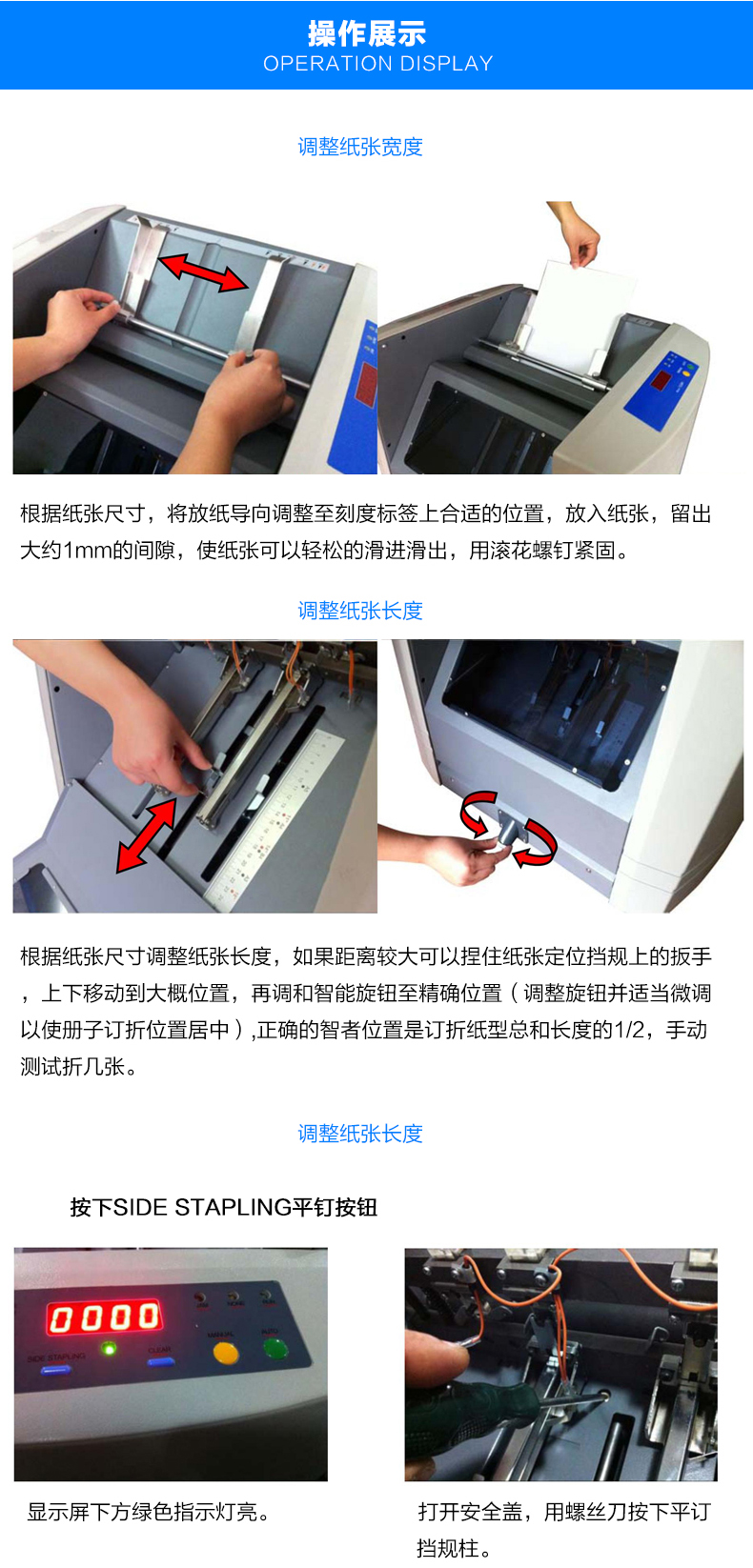 操作展示
OPERATION DISPLAY

调整纸张宽度

根据纸张尺寸，将放纸导向调整至刻度标签上合适的位置，放入纸张，留出大约1mm的间隙，使纸张可以轻松的滑进滑出，用滚花螺钉紧固。

调整纸张长度

根据纸张尺寸调整纸张长度，如果距离较大可以捏住纸张定位挡规上的扳手，上下移动到大概位置，再调和智能旋钮至精确位置（调整旋钮并适当微调以使册子订折位置居中）,正确的智者位置是订折纸型总和长度的1/2，手动测试折几张。

调整纸张长度

按下SIDE STAPLING平钉按钮

0000

SIDE STAPLING

CLEAR

MANUAL

AUTO

显示屏下方绿色指示灯亮。

打开安全盖，用螺丝刀按下平订挡规柱。