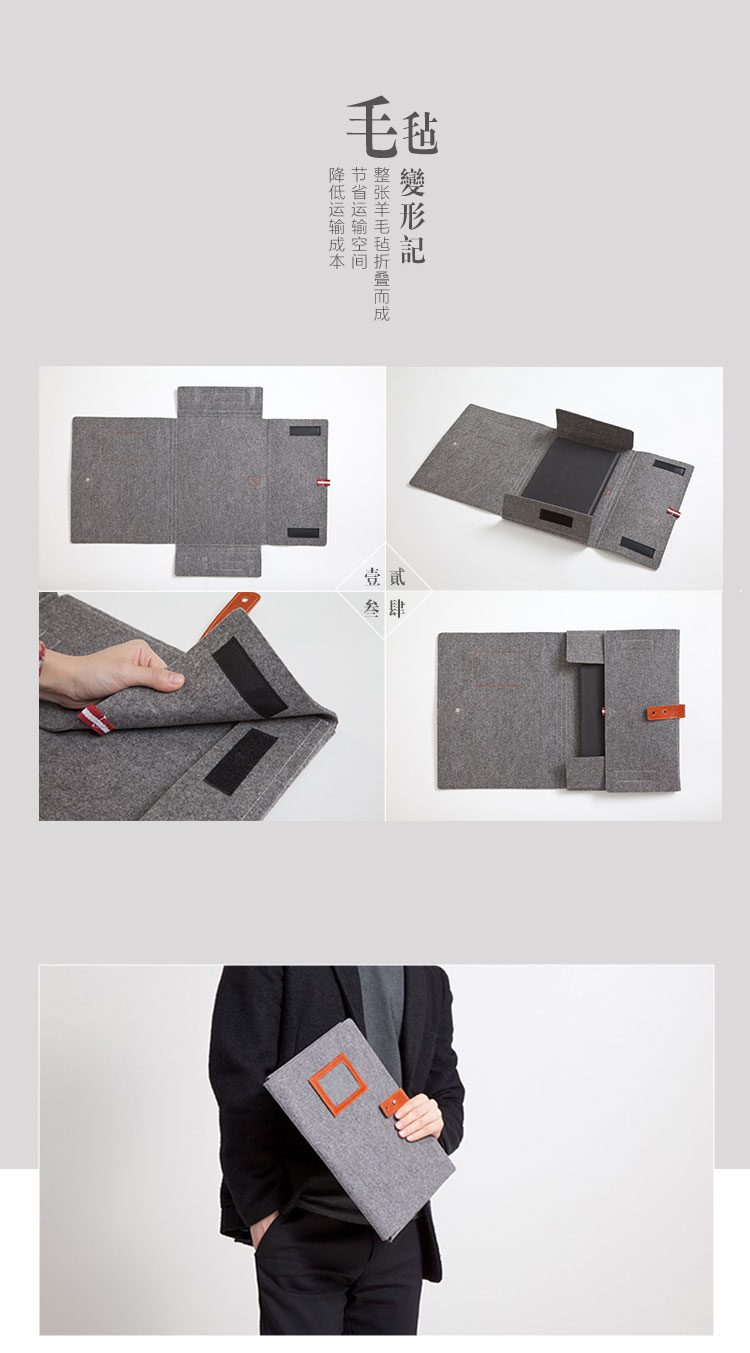 毛毡

變形記

整张羊毛毡折叠而成

节省运输空间

降低运输成本

壹 貳

叁 肆