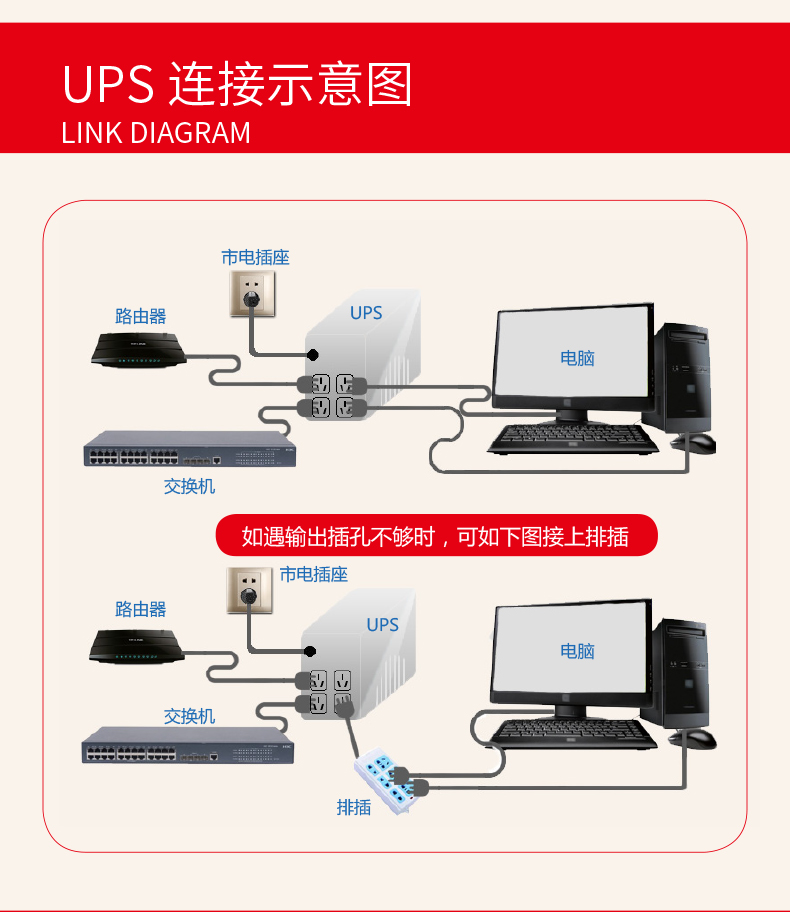 UPS 连接示意图
LINK DIAGRAM

市电插座
路由器
UPS
电脑
交换机

如遇输出插孔不够时，可如下图接上排插

市电插座
路由器
UPS
电脑
交换机
排插