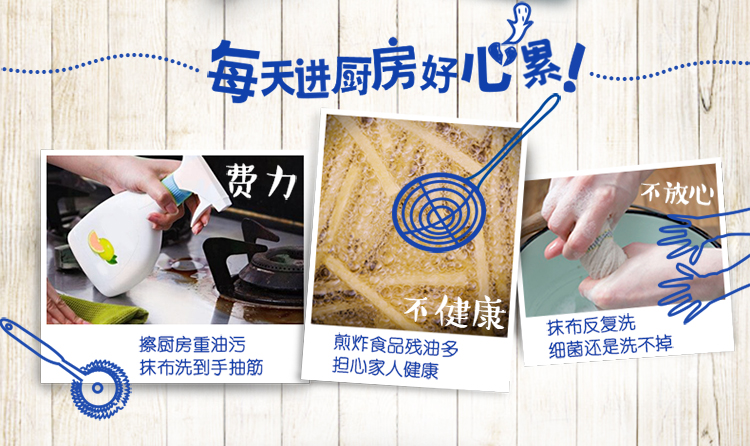 每天进厨房好心累!

费力

擦厨房重油污
抹布洗到手抽筋

不健康

煎炸食品残油多
担心家人健康

不放心

抹布反复洗
细菌还是洗不掉