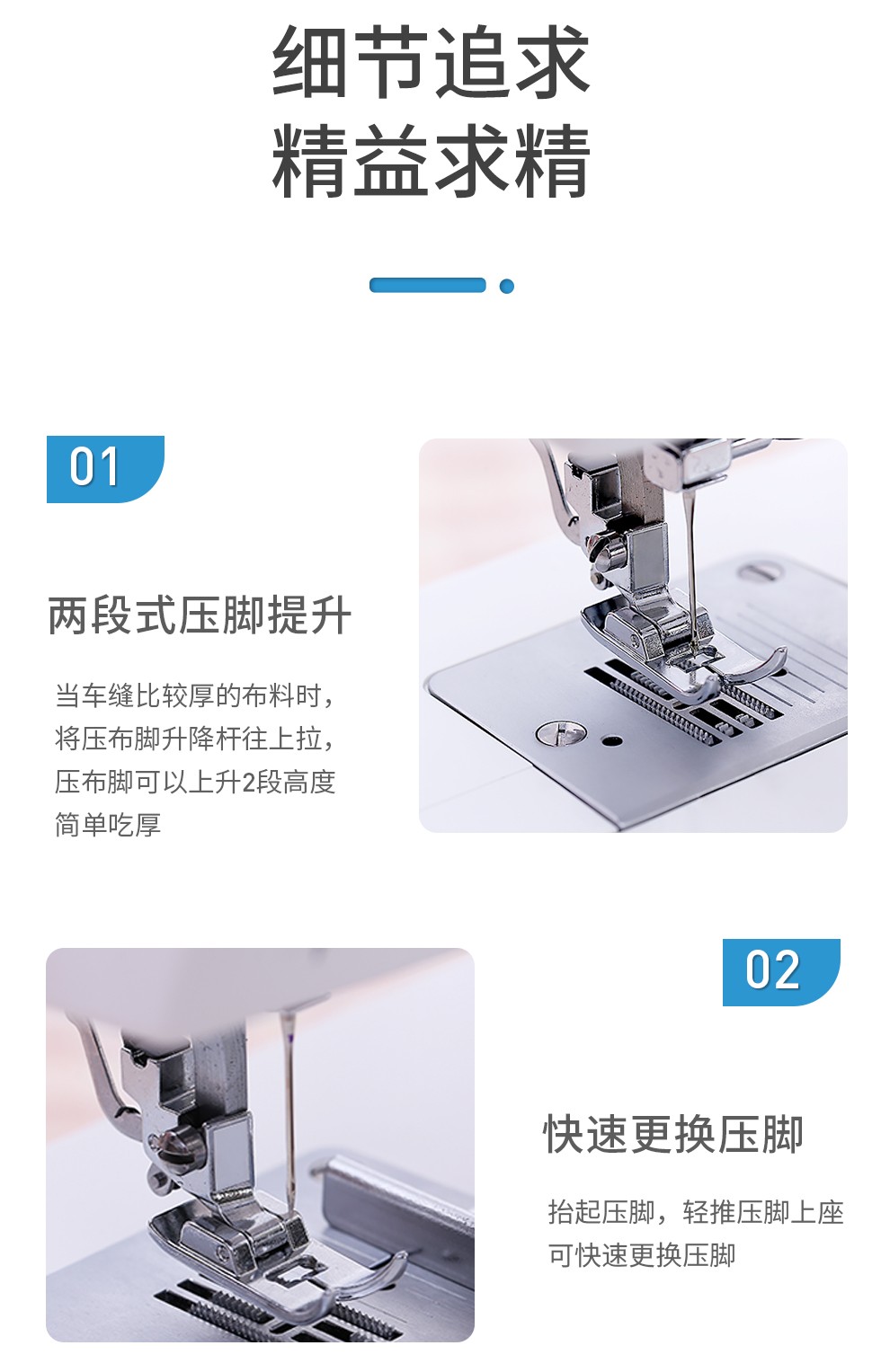 细节追求
精益求精

01

两段式压脚提升

当车缝比较厚的布料时，
将压布脚升降杆往上拉，
压布脚可以上升2段高度
简单吃厚

02

快速更换压脚

抬起压脚，轻推压脚上座
可快速更换压脚