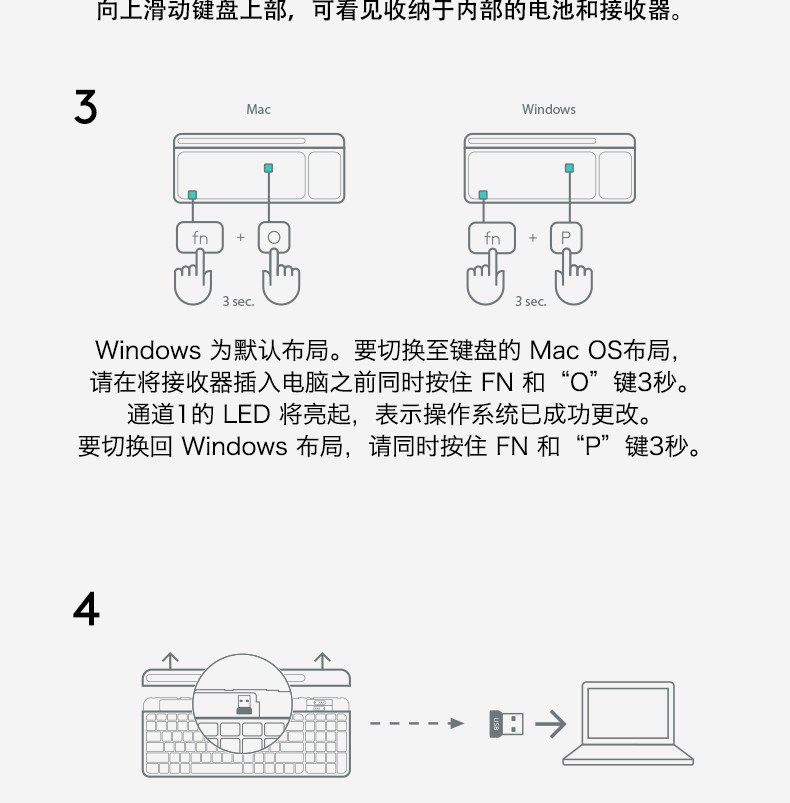 向上滑动键盘上部，可看见收纳于内部的电池和接收器。

3

Mac

fn + O

3 sec.

Windows

fn + P

3 sec.

Windows 为默认布局。要切换至键盘的 Mac OS布局，请在将接收器插入电脑之前同时按住 FN 和“O”键3秒。通道1的 LED 将亮起，表示操作系统已成功更改。要切换回 Windows 布局，请同时按住 FN 和“P”键3秒。

4

USB