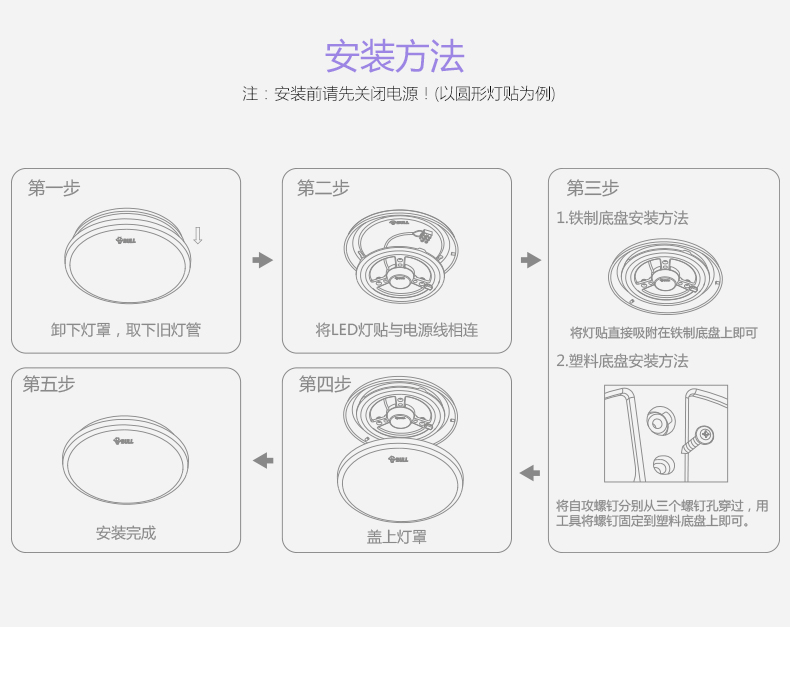 安装方法

注：安装前请先关闭电源！(以圆形灯贴为例)

第一步

BULL

卸下灯罩，取下旧灯管

第二步

将LED灯贴与电源线相连

第三步

1.铁制底盘安装方法

将灯贴直接吸附在铁制底盘上即可

2.塑料底盘安装方法

将自攻螺钉分别从三个螺钉孔穿过，用工具将螺钉固定到塑料底盘上即可。

第四步

BULL

盖上灯罩

第五步

BULL

安装完成