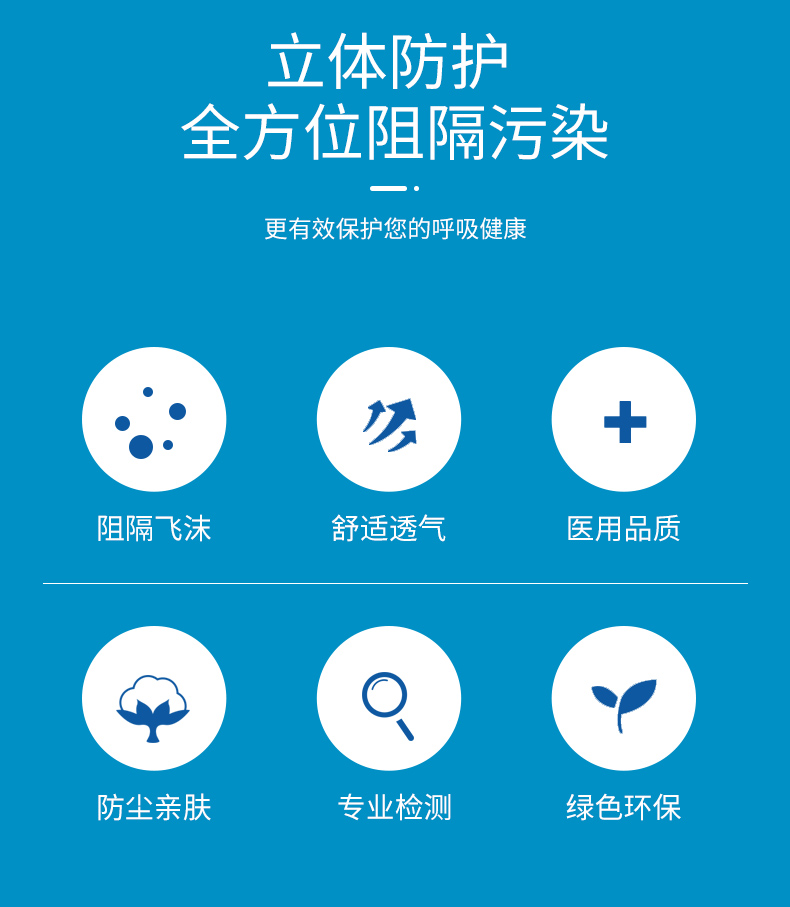 立体防护
全方位阻隔污染

更有效保护您的呼吸健康

阻隔飞沫

舒适透气

医用品质

防尘亲肤

专业检测

绿色环保