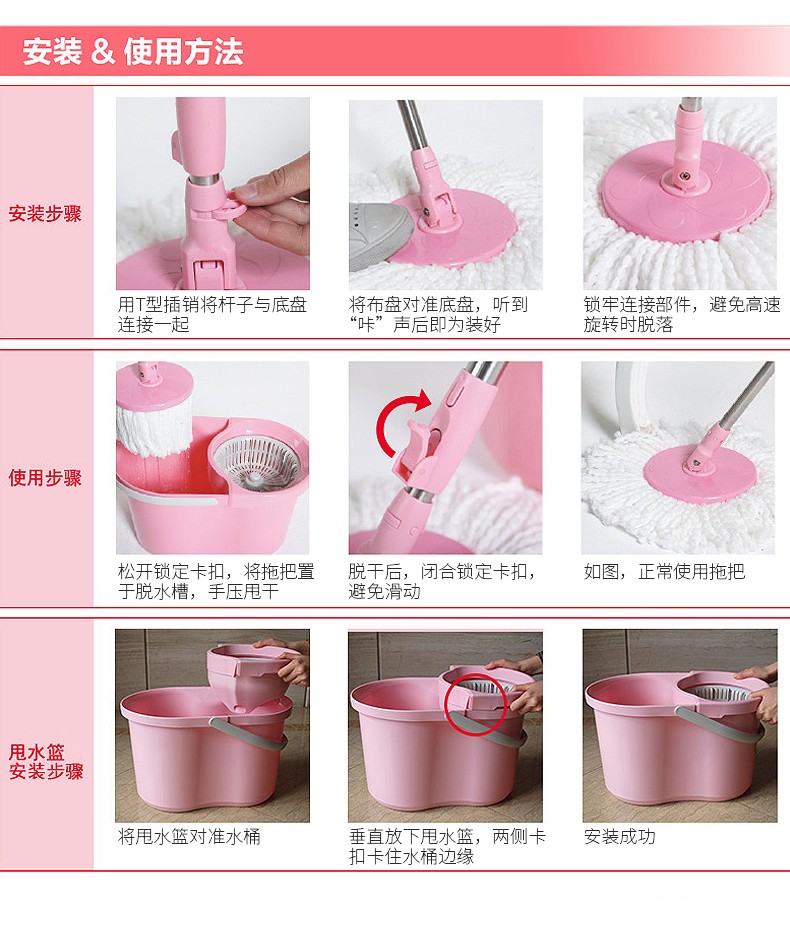 安装 & 使用方法

安装步骤

用T型插销将杆子与底盘连接一起

将布盘对准底盘，听到“咔”声后即为装好

锁牢连接部件，避免高速旋转时脱落

使用步骤

松开锁定卡扣，将拖把置于脱水槽，手压甩干

脱干后，闭合锁定卡扣，避免滑动

如图，正常使用拖把

甩水篮安装步骤

将甩水篮对准水桶

垂直放下甩水篮，两侧卡扣卡住水桶边缘

安装成功