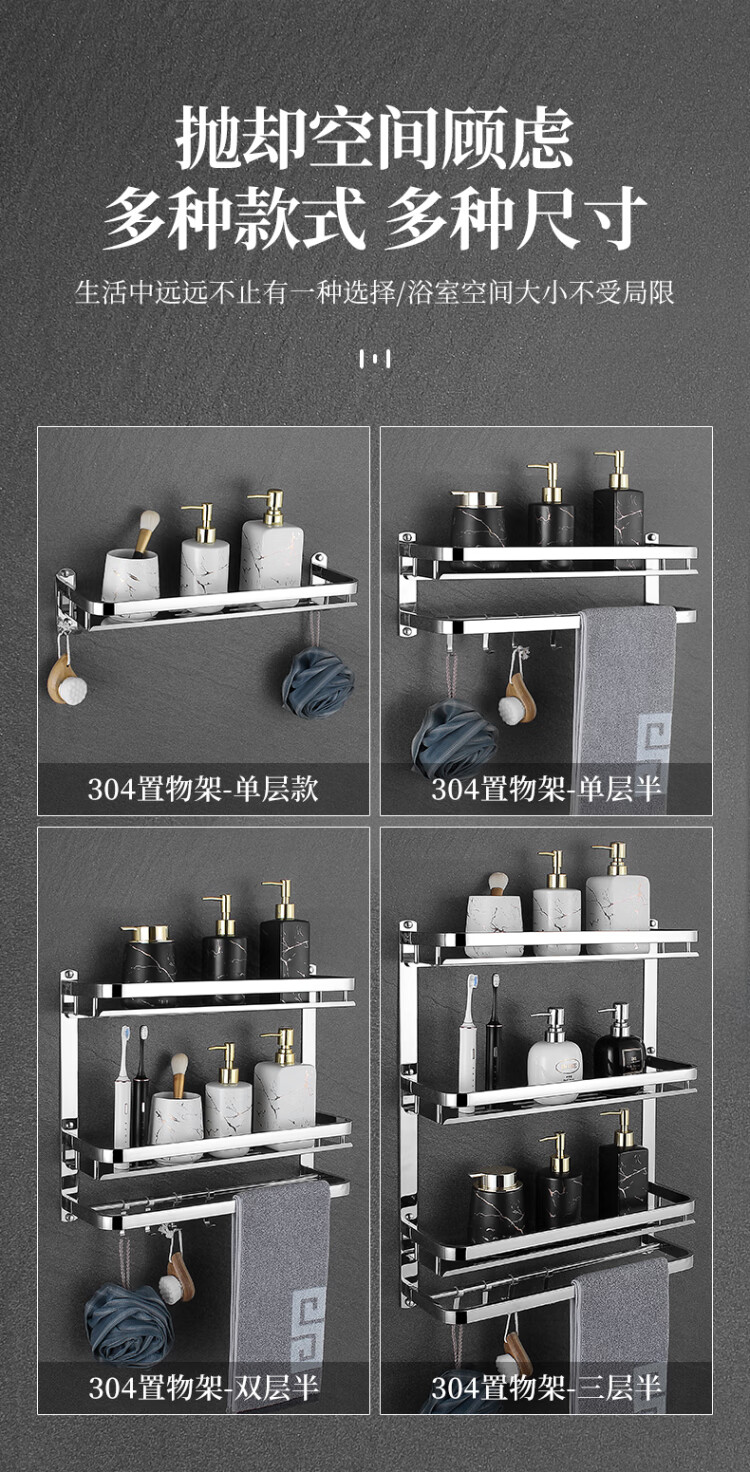 抛却空间顾虑
多种款式 多种尺寸

生活中远远不止有一种选择/浴室空间大小不受局限

304置物架-单层款

304置物架-单层半

304置物架-双层半

304置物架-三层半