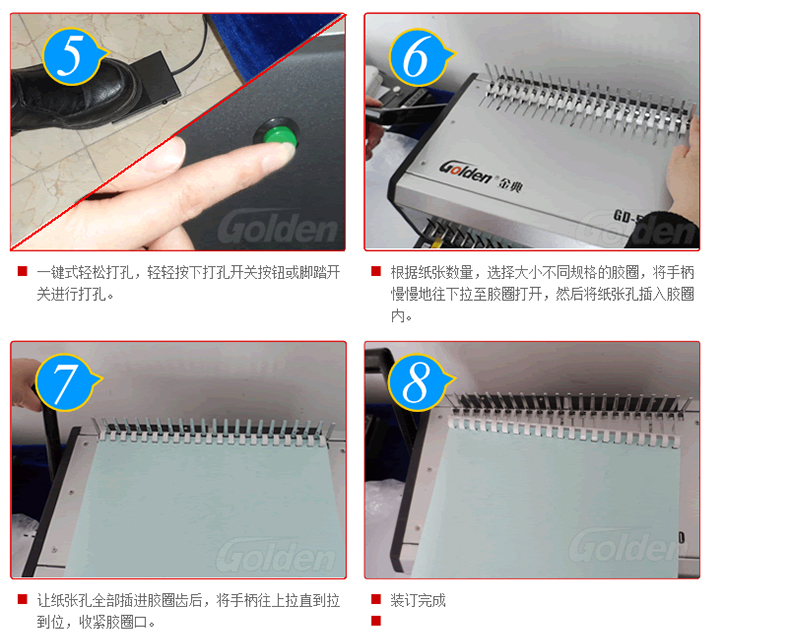 5

Golden

■ 一键式轻松打孔，轻轻按下打孔开关按钮或脚踏开关进行打孔。

6

Golden 金典

GD-5

Golden

■ 根据纸张数量，选择大小不同规格的胶圈，将手柄慢慢地往下拉至胶圈打开，然后将纸张孔插入胶圈内。

7

Golden

■ 让纸张孔全部插进胶圈齿后，将手柄往上拉直到拉到位，收紧胶圈口。

8

Golden

■ 装订完成

■