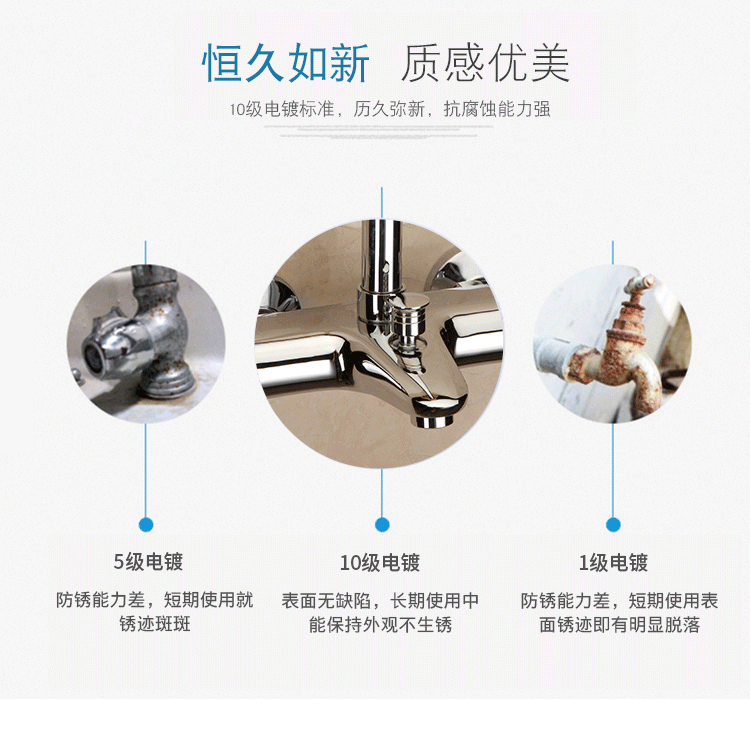 恒久如新 质感优美

10级电镀标准，历久弥新，抗腐蚀能力强

5级电镀

防锈能力差，短期使用就锈迹斑斑

10级电镀

表面无缺陷，长期使用中能保持外观不生锈

1级电镀

防锈能力差，短期使用表面锈迹即有明显脱落