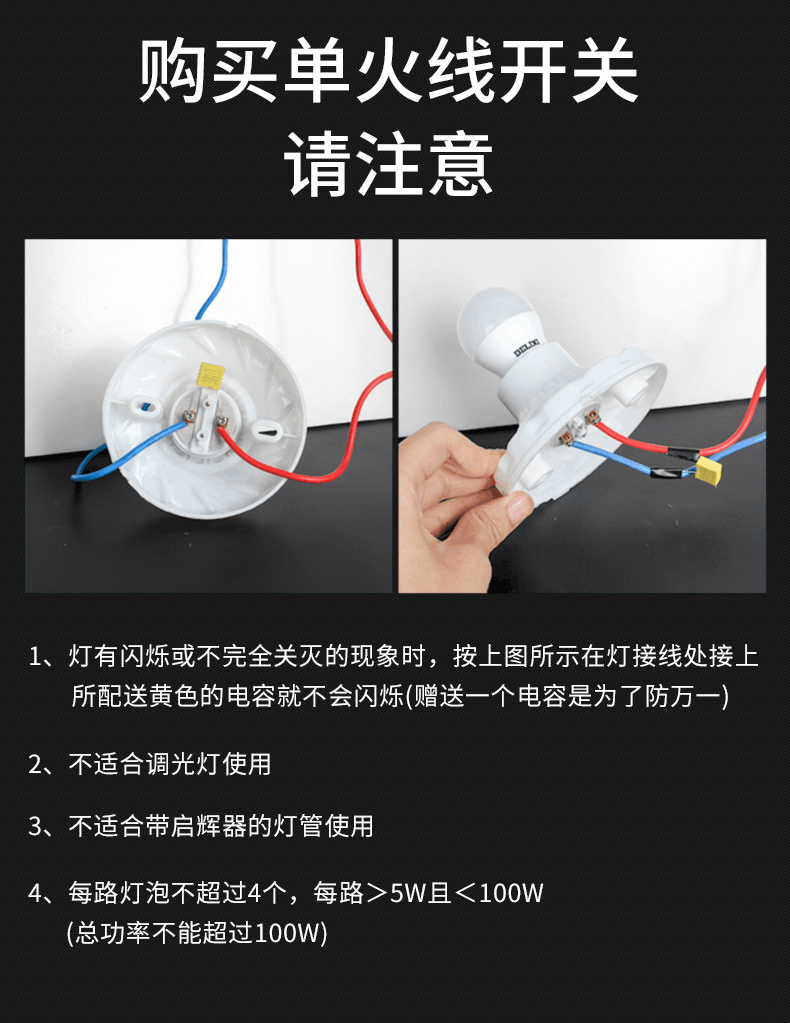 购买单火线开关
请注意

DELIXI

1、灯有闪烁或不完全关灭的现象时，按上图所示在灯接线处接上所配送黄色的电容就不会闪烁(赠送一个电容是为了防万一)

2、不适合调光灯使用

3、不适合带启辉器的灯管使用

4、每路灯泡不超过4个，每路＞5W且＜100W (总功率不能超过100W)