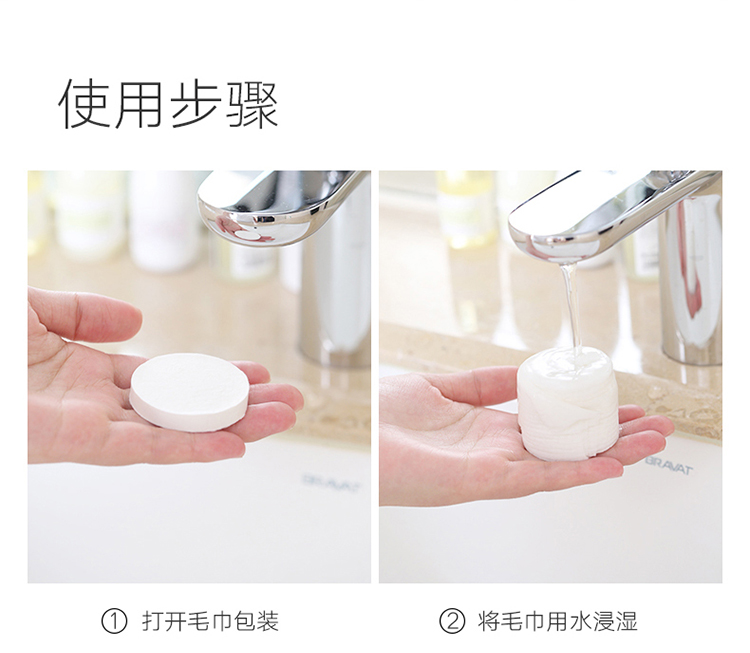 使用步骤

BRAVAT

BRAVAT

① 打开毛巾包装

② 将毛巾用水浸湿