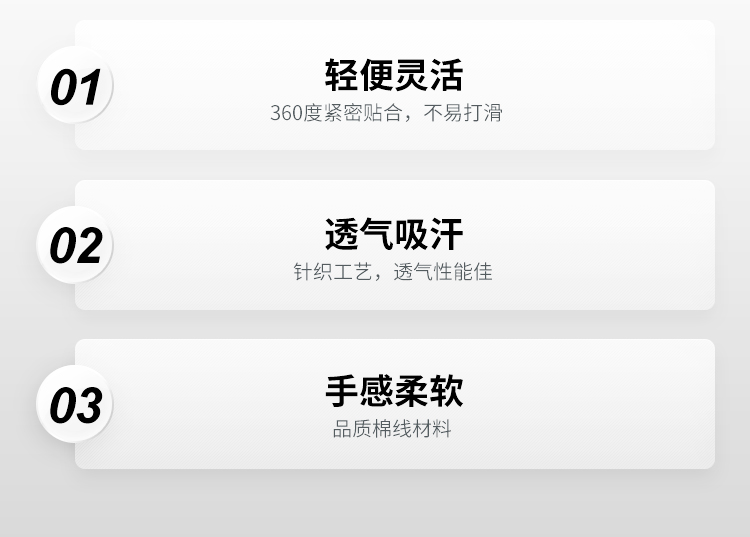 01

轻便灵活

360度紧密贴合，不易打滑

02

透气吸汗

针织工艺，透气性能佳

03

手感柔软

品质棉线材料