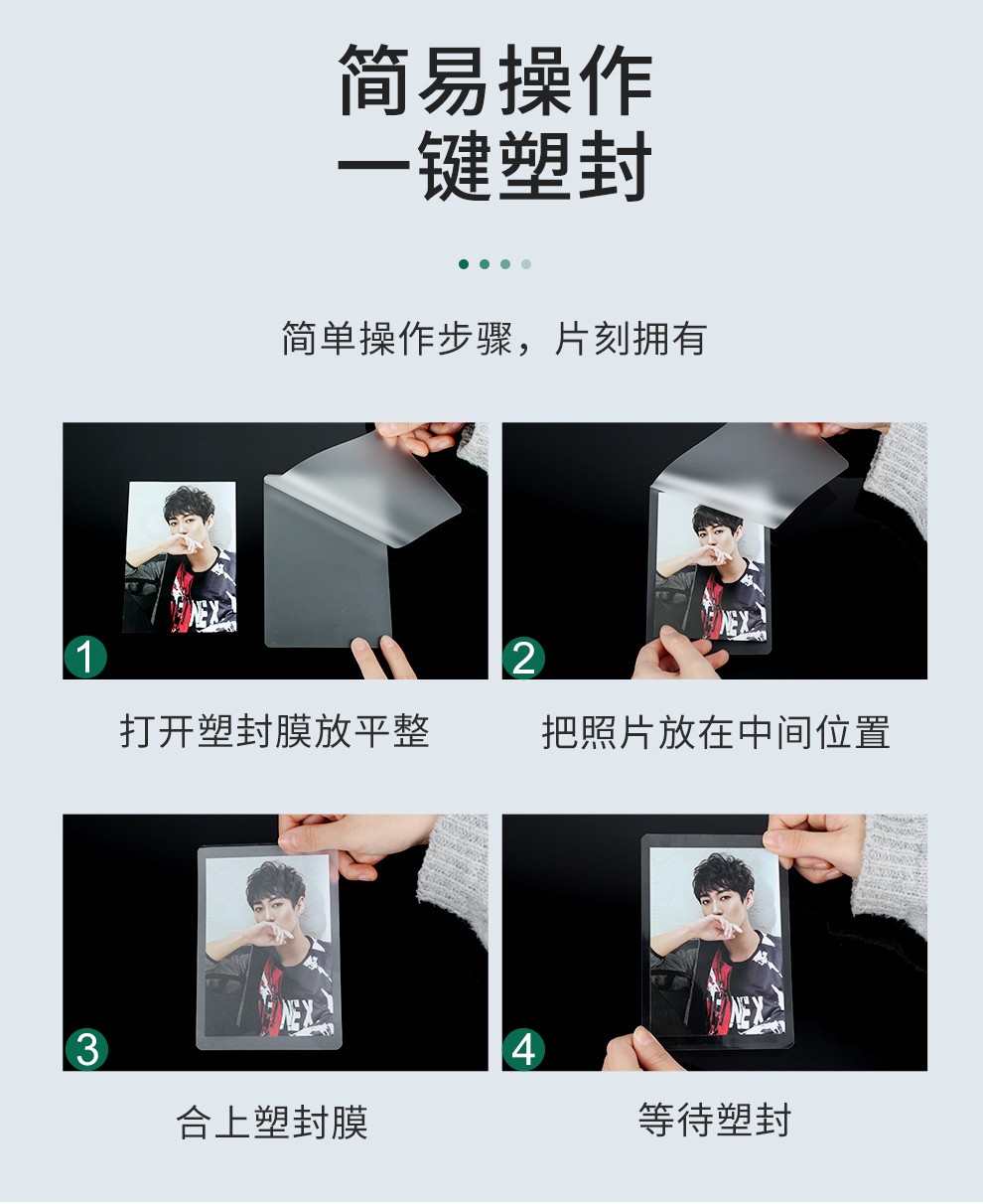 简易操作
一键塑封

简单操作步骤，片刻拥有

1

打开塑封膜放平整

2

把照片放在中间位置

3

合上塑封膜

4

等待塑封