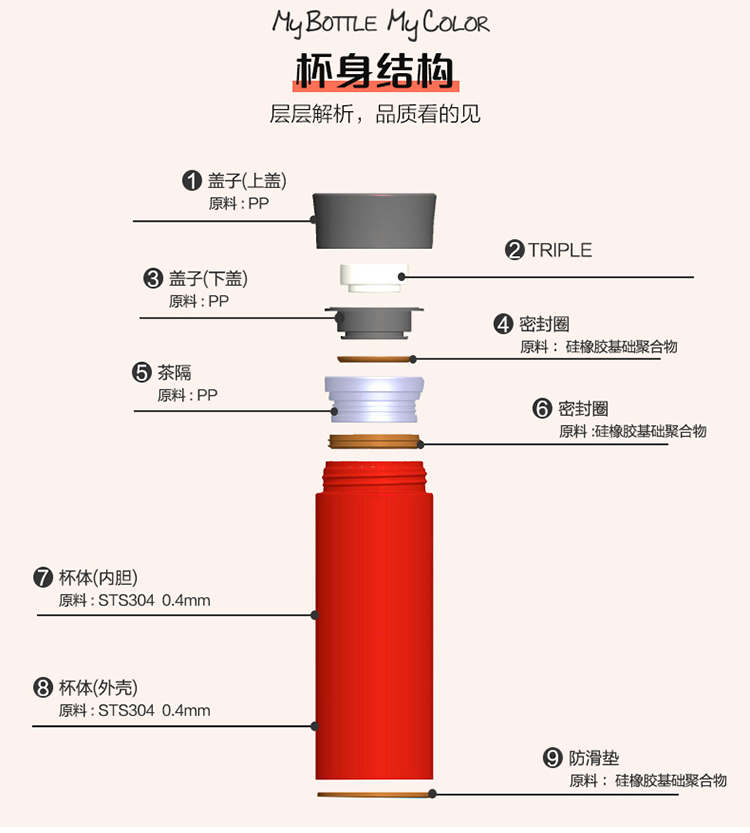 My BOTTLE My COLOR

杯身结构

层层解析，品质看的见

❶ 盖子(上盖)
原料 : PP

❷ TRIPLE

❸ 盖子(下盖)
原料 : PP

❹ 密封圈
原料 : 硅橡胶基础聚合物

❺ 茶隔
原料 : PP

❻ 密封圈
原料 :硅橡胶基础聚合物

❼ 杯体(内胆)
原料 : STS304 0.4mm

❽ 杯体(外壳)
原料 : STS304 0.4mm

❾ 防滑垫
原料 : 硅橡胶基础聚合物