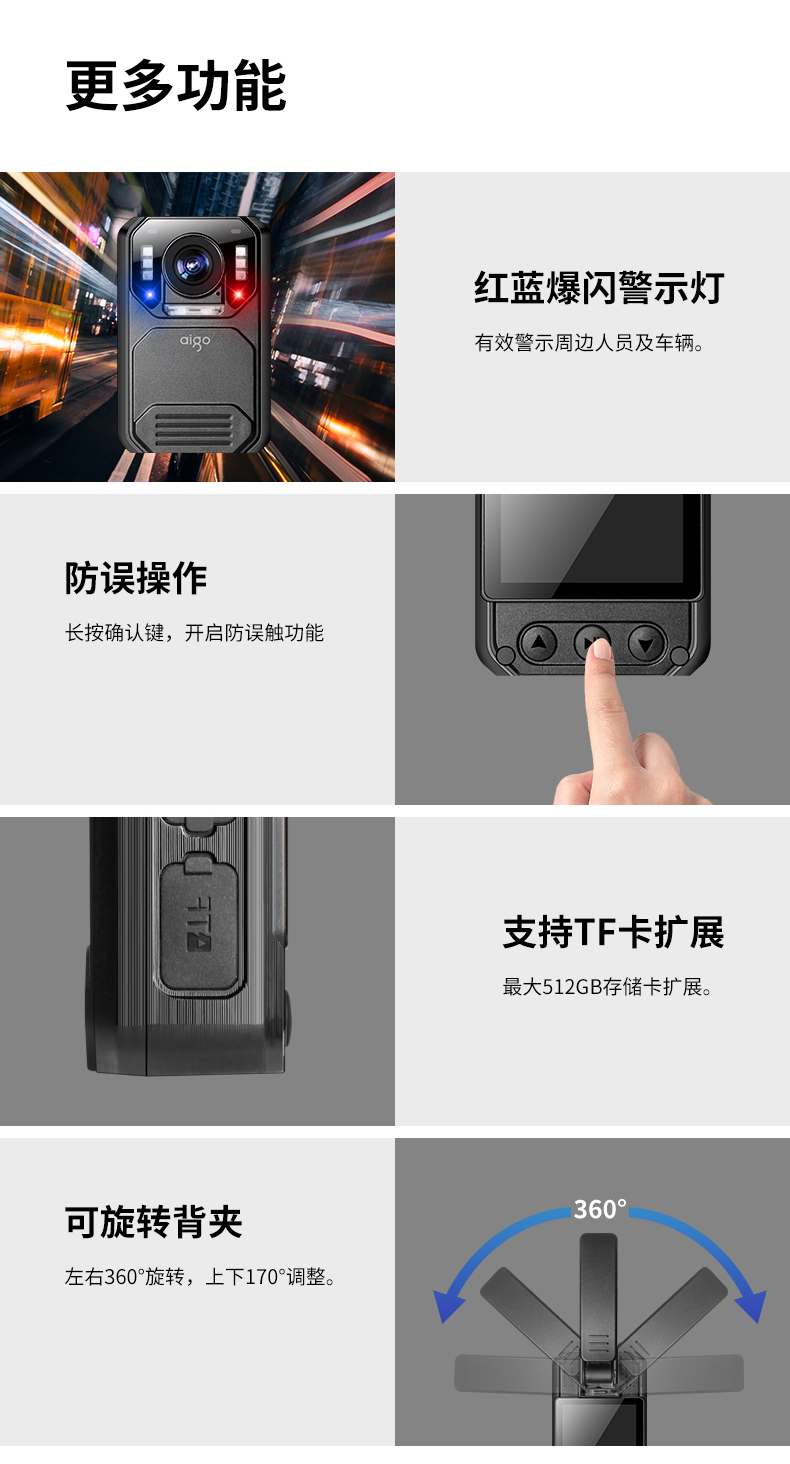 更多功能

aigo

红蓝爆闪警示灯

有效警示周边人员及车辆。

防误操作

长按确认键，开启防误触功能

TF

支持TF卡扩展

最大512GB存储卡扩展。

可旋转背夹

左右360°旋转，上下170°调整。

360°