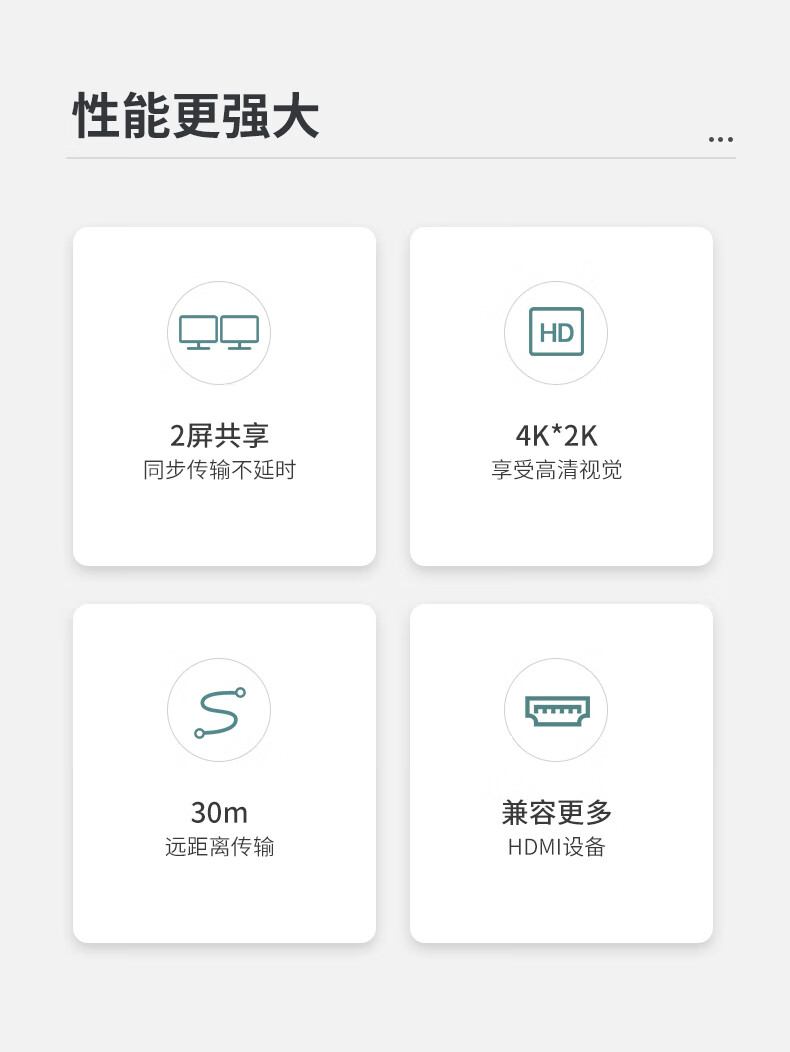 性能更强大

...

HD

2屏共享
同步传输不延时

4K*2K
享受高清视觉

30m
远距离传输

兼容更多
HDMI设备