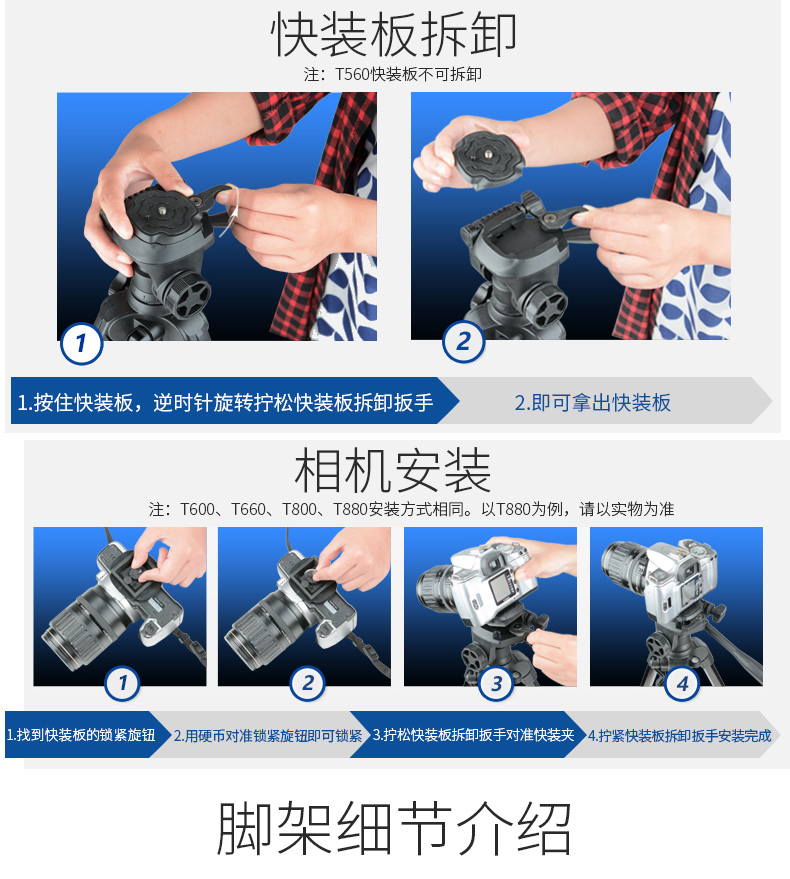 快装板拆卸

注：T560快装板不可拆卸

1

2

1.按住快装板，逆时针旋转拧松快装板拆卸扳手

2.即可拿出快装板

相机安装

注：T600、T660、T800、T880安装方式相同。以T880为例，请以实物为准

1

2

3

4

1.找到快装板的锁紧旋钮

2.用硬币对准锁紧旋钮即可锁紧

3.拧松快装板拆卸扳手对准快装夹

4.拧紧快装板拆卸扳手安装完成

脚架细节介绍