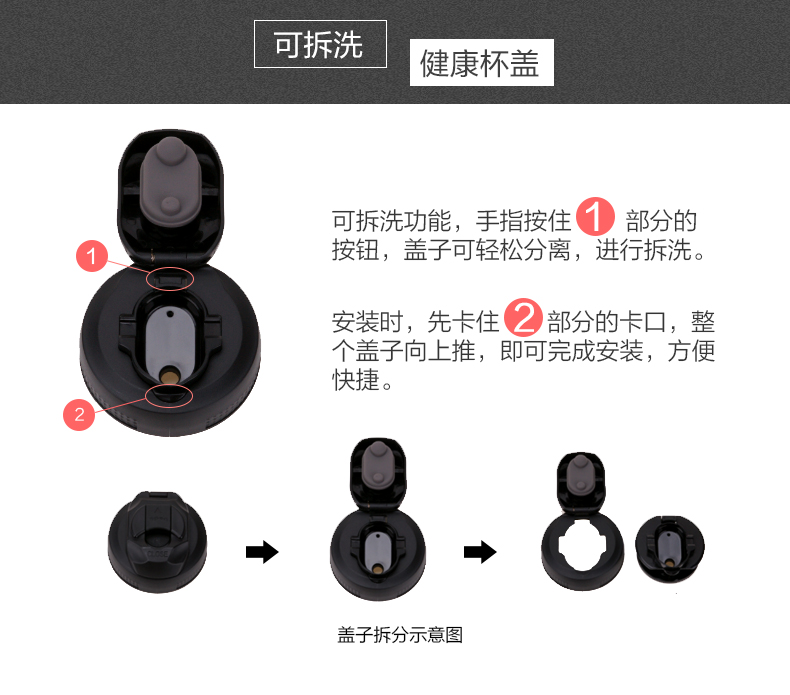 可拆洗 健康杯盖

1

2

可拆洗功能，手指按住 1 部分的按钮，盖子可轻松分离，进行拆洗。

安装时，先卡住 2 部分的卡口，整个盖子向上推，即可完成安装，方便快捷。

盖子拆分示意图