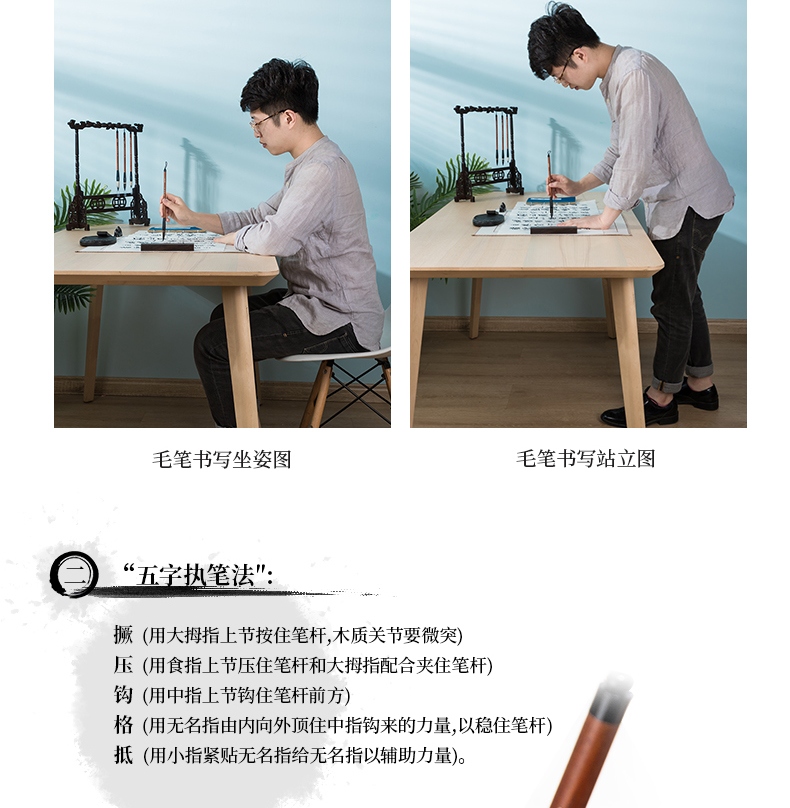 毛笔书写坐姿图

毛笔书写站立图

二 “五字执笔法”:

擫 (用大拇指上节按住笔杆,木质关节要微突)
压 (用食指上节压住笔杆和大拇指配合夹住笔杆)
钩 (用中指上节钩住笔杆前方)
格 (用无名指由内向外顶住中指钩来的力量,以稳住笔杆)
抵 (用小指紧贴无名指给无名指以辅助力量)。