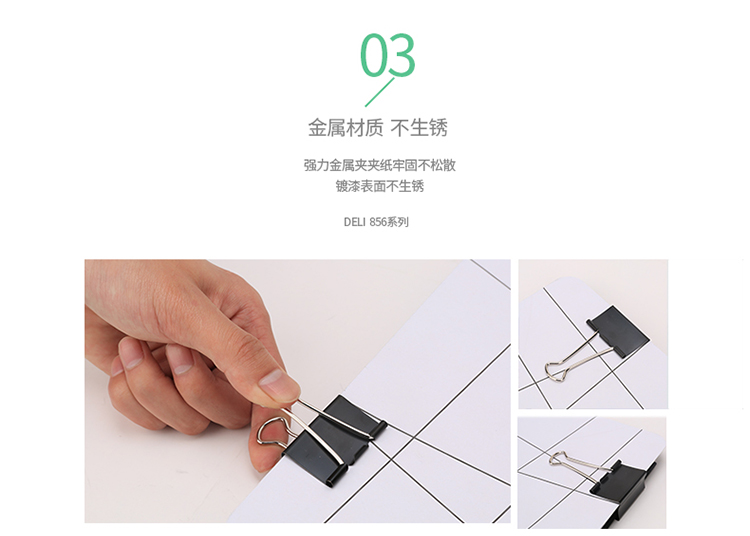 03

金属材质 不生锈

强力金属夹夹纸牢固不松散
镀漆表面不生锈

DELI 856系列