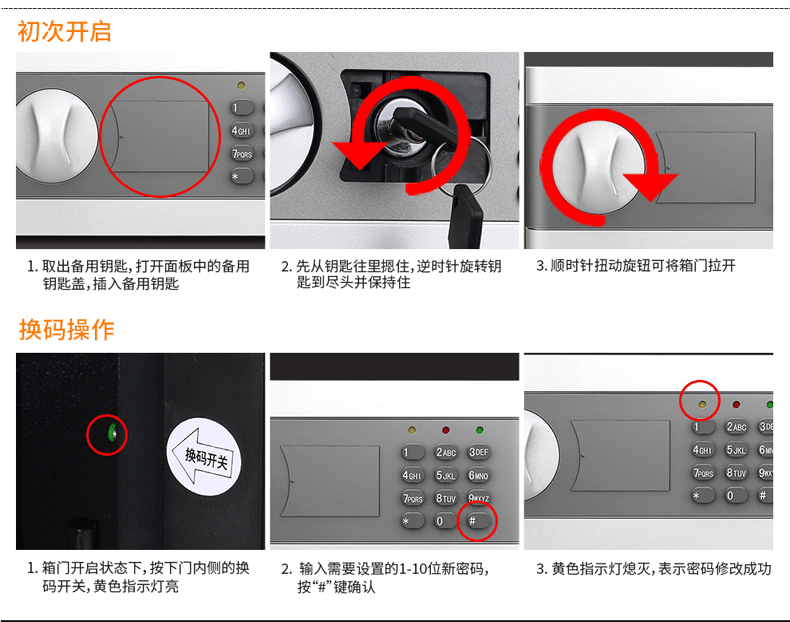 初次开启

1
4GHI
7PQRS
*

1. 取出备用钥匙，打开面板中的备用钥匙盖，插入备用钥匙

2. 先从钥匙往里摁住，逆时针旋转钥匙到尽头并保持住

3. 顺时针扭动旋钮可将箱门拉开

换码操作

换码开关

1 2ABC 3DEF
4GHI 5JKL 6MNO
7PQRS 8TUV 9WXYZ
* 0 #

1 2ABC 3DE
4GHI 5JKL 6MN
7PQRS 8TUV 9WX
* 0 #

1. 箱门开启状态下，按下门内侧的换码开关，黄色指示灯亮

2. 输入需要设置的1-10位新密码，按“#”键确认

3. 黄色指示灯熄灭，表示密码修改成功