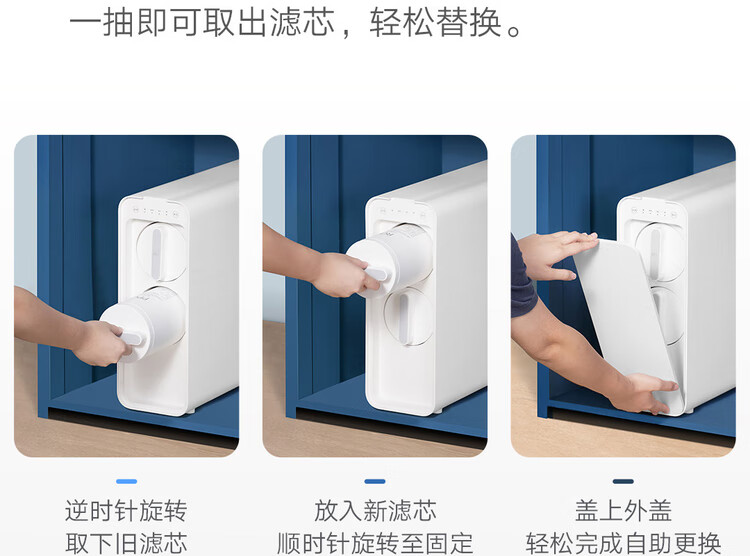 一抽即可取出滤芯，轻松替换。

逆时针旋转
取下旧滤芯

放入新滤芯
顺时针旋转至固定

盖上外盖
轻松完成自助更换