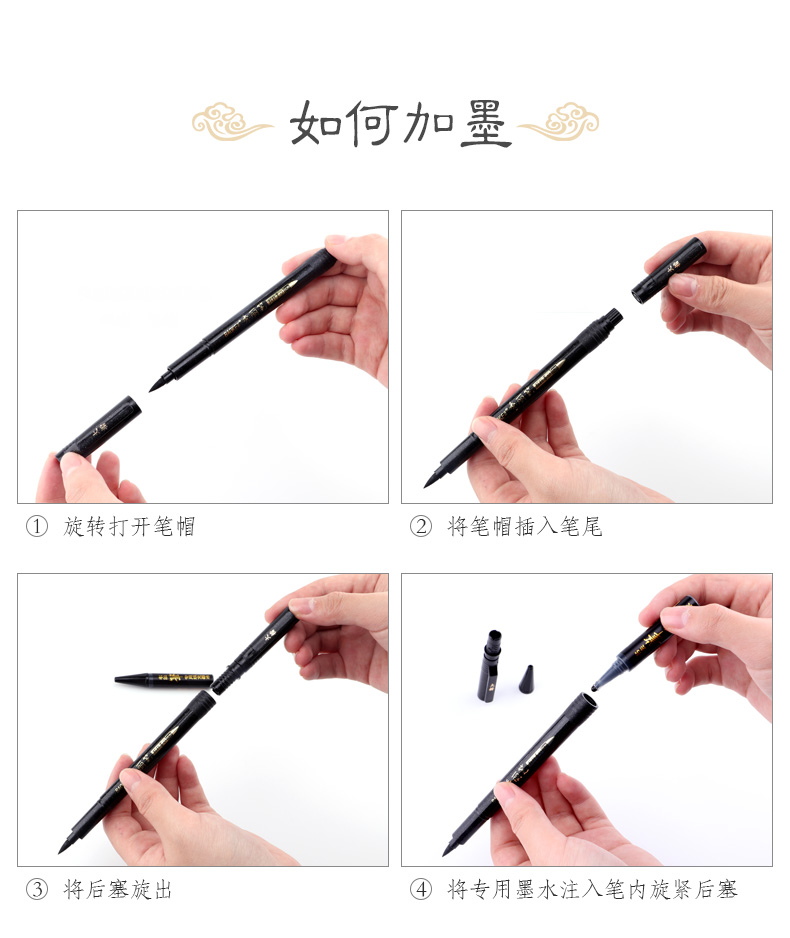 如何加墨

① 旋转打开笔帽

② 将笔帽插入笔尾

③ 将后塞旋出

④ 将专用墨水注入笔内旋紧后塞