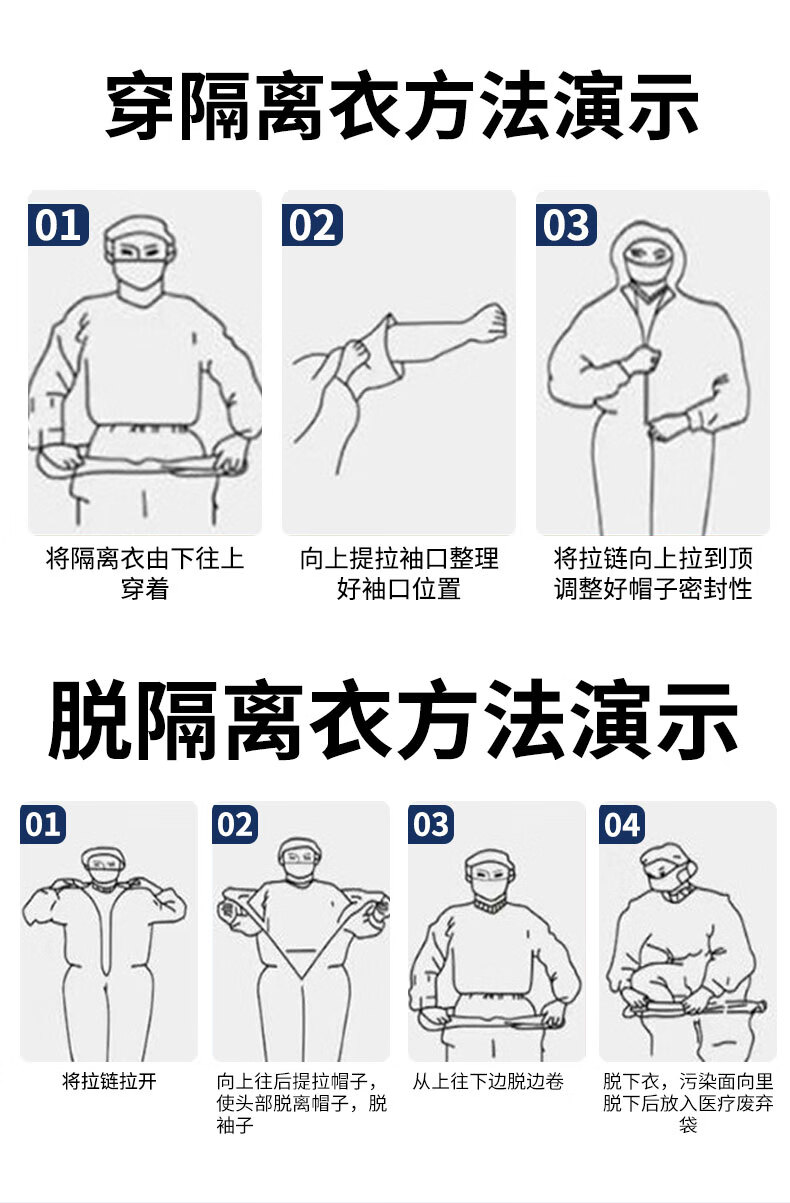 穿隔离衣方法演示

01
将隔离衣由下往上穿着

02
向上提拉袖口整理好袖口位置

03
将拉链向上拉到顶调整好帽子密封性

脱隔离衣方法演示

01
将拉链拉开

02
向上往后提拉帽子，使头部脱离帽子，脱袖子

03
从上往下边脱边卷

04
脱下衣，污染面向里脱下后放入医疗废弃袋