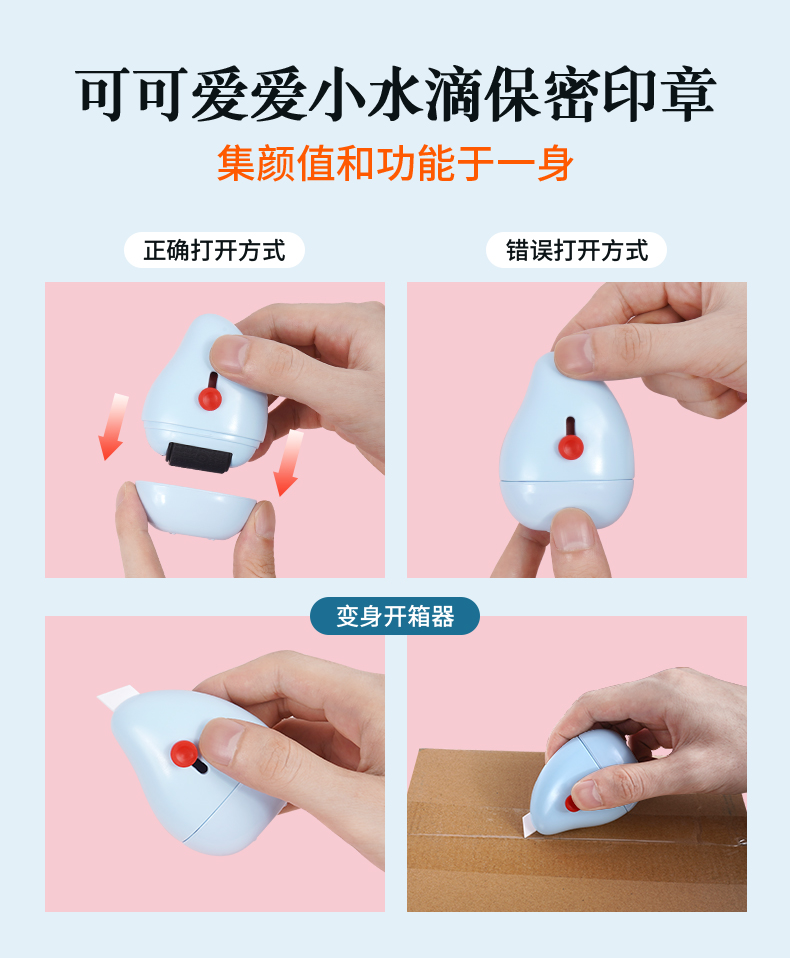 可可爱爱小水滴保密印章

集颜值和功能于一身

正确打开方式

错误打开方式

变身开箱器