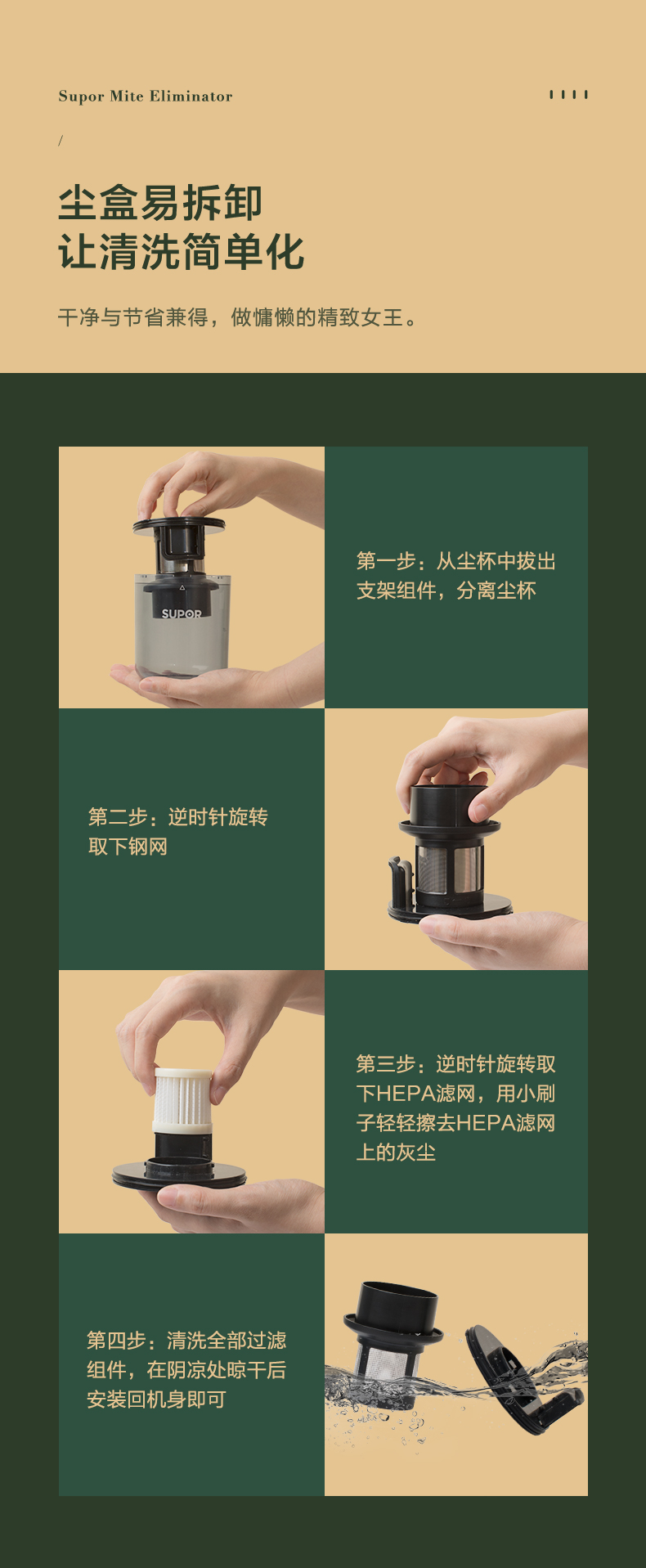 Supor Mite Eliminator

/

尘盒易拆卸
让清洗简单化

干净与节省兼得，做慵懒的精致女王。

SUPOR

第一步：从尘杯中拔出支架组件，分离尘杯

第二步：逆时针旋转取下钢网

第三步：逆时针旋转取下HEPA滤网，用小刷子轻轻擦去HEPA滤网上的灰尘

第四步：清洗全部过滤组件，在阴凉处晾干后安装回机身即可