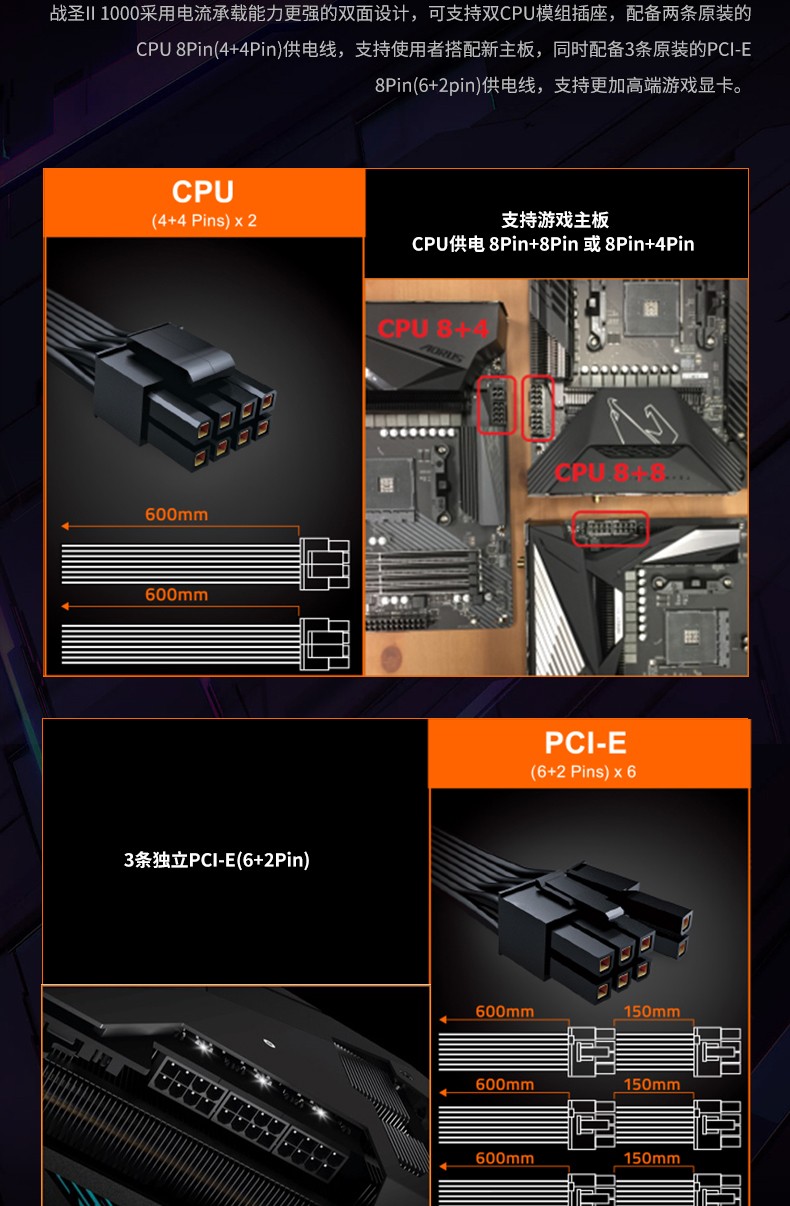 战圣II 1000采用电流承载能力更强的双面设计，可支持双CPU模组插座，配备两条原装的CPU 8Pin(4+4Pin)供电线，支持使用者搭配新主板，同时配备3条原装的PCI-E 8Pin(6+2pin)供电线，支持更加高端游戏显卡。

CPU
(4+4 Pins) x 2

600mm

600mm

支持游戏主板
CPU供电 8Pin+8Pin 或 8Pin+4Pin

CPU 8+4

AORUS

CPU 8+8

3条独立PCI-E(6+2Pin)

PCI-E
(6+2 Pins) x 6

600mm

150mm

600mm

150mm

600mm

150mm