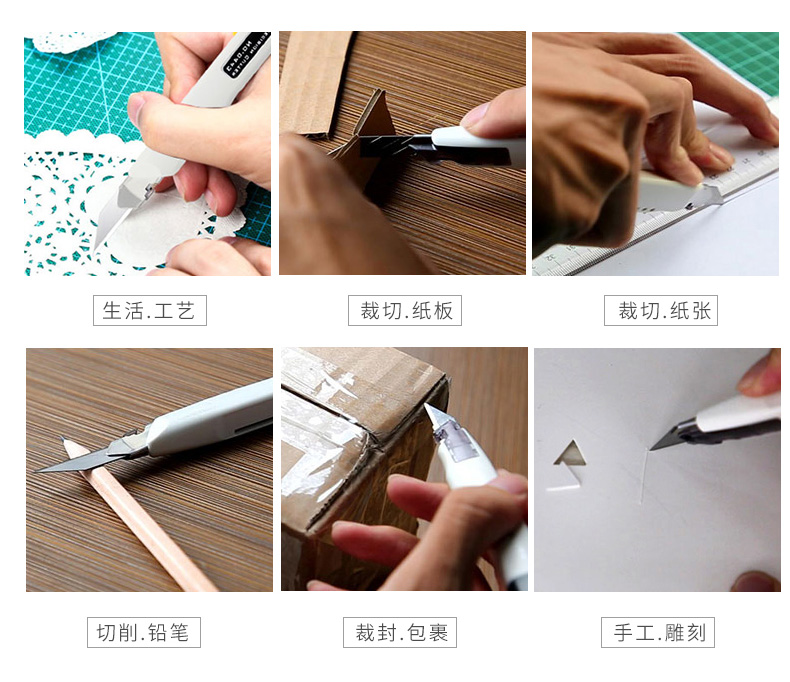 生活.工艺

裁切.纸板

裁切.纸张

切削.铅笔

裁封.包裹

手工.雕刻