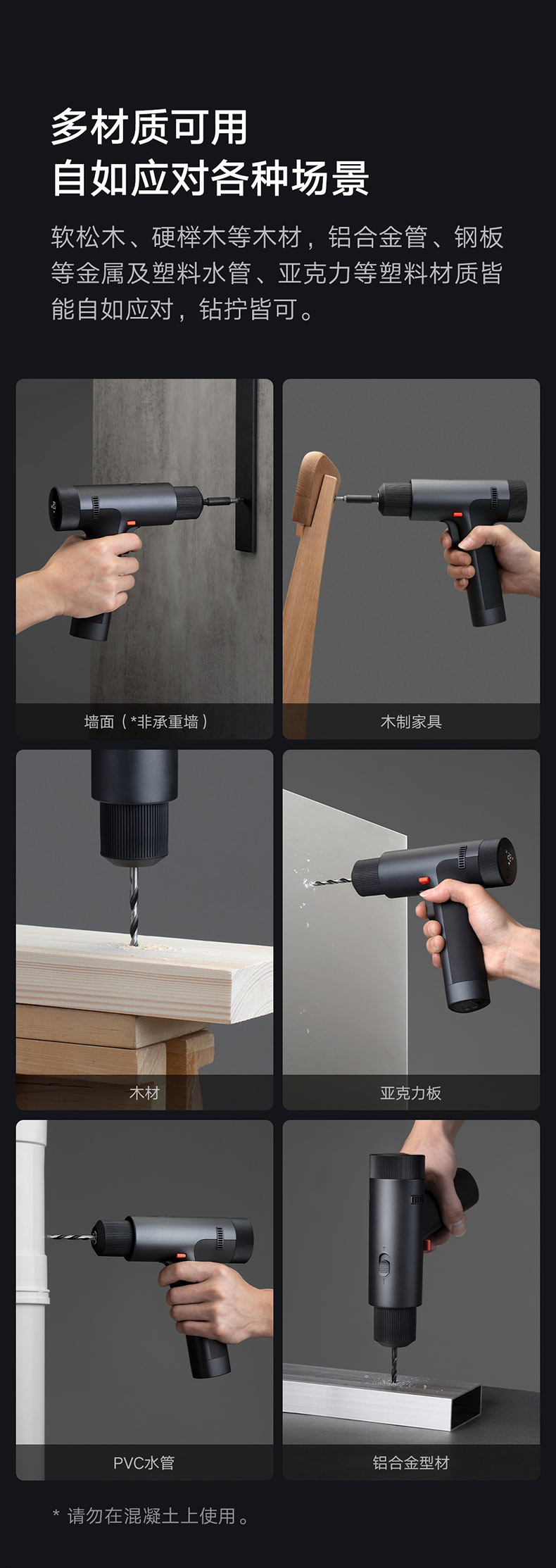 多材质可用
自如应对各种场景

软松木、硬榉木等木材，铝合金管、钢板等金属及塑料水管、亚克力等塑料材质皆能自如应对，钻拧皆可。

墙面（*非承重墙）

木制家具

木材

亚克力板

PVC水管

铝合金型材

* 请勿在混凝土上使用。