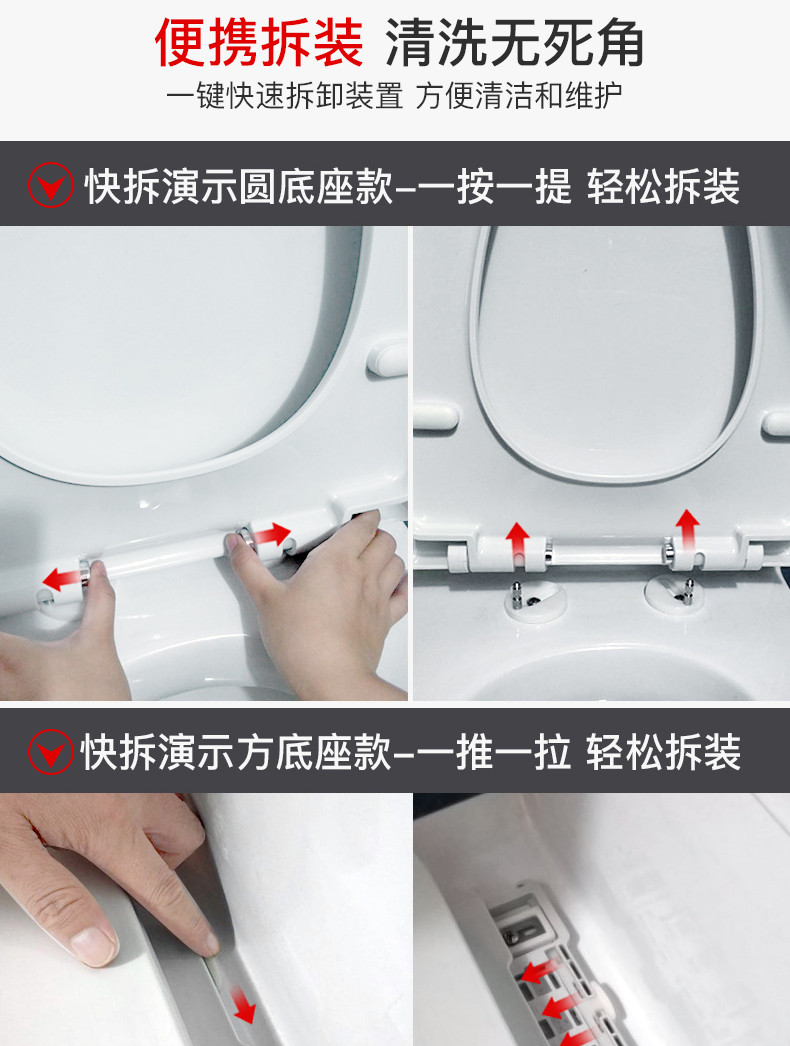 便携拆装 清洗无死角

一键快速拆卸装置 方便清洁和维护

快拆演示圆底座款–一按一提 轻松拆装

快拆演示方底座款–一推一拉 轻松拆装