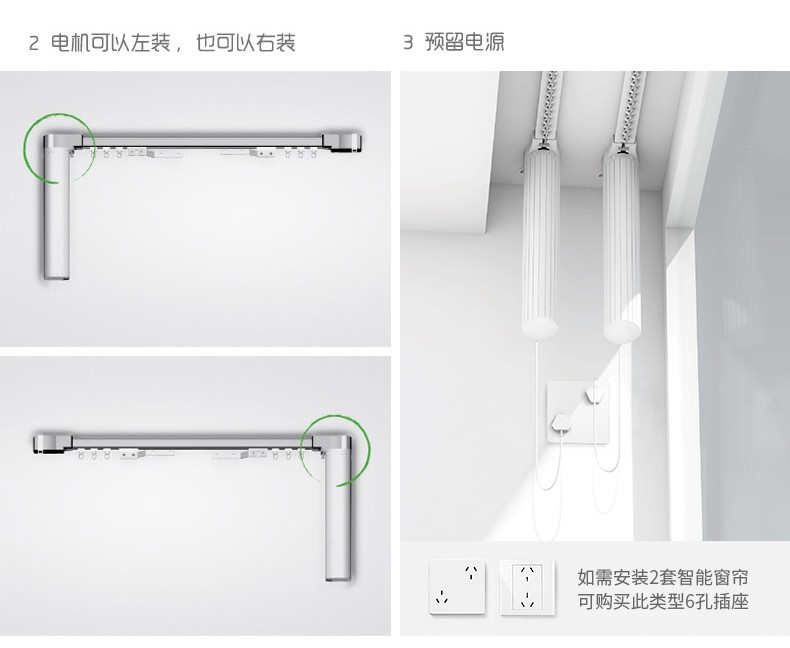 2 电机可以左装，也可以右装

3 预留电源

如需安装2套智能窗帘
可购买此类型6孔插座