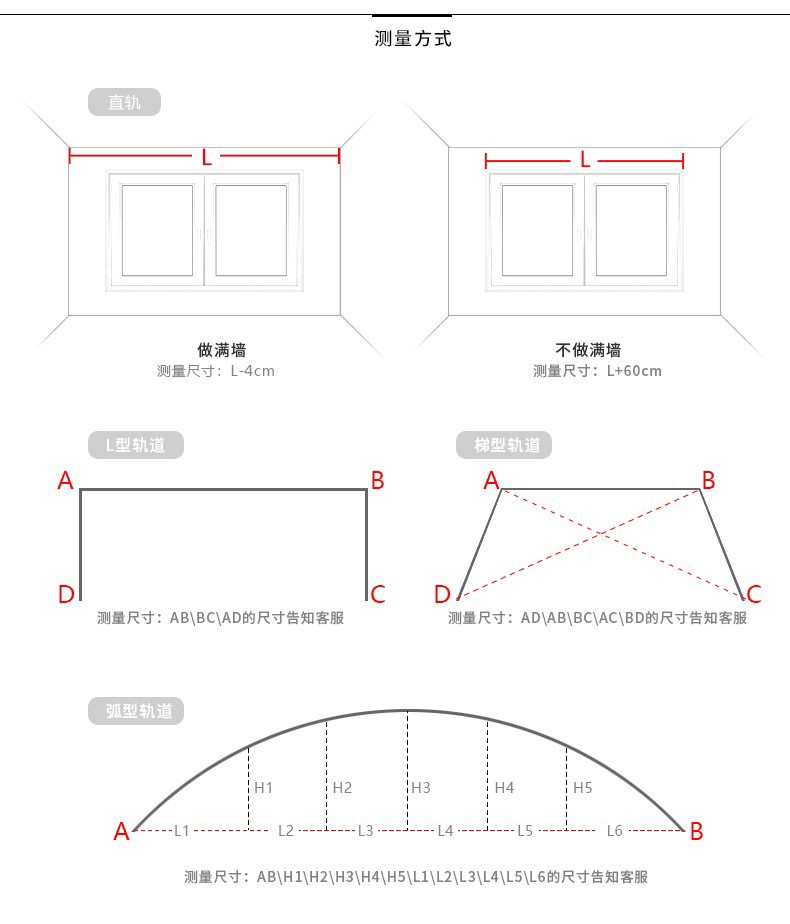 测量方式

直轨

L

做满墙
测量尺寸：L-4cm

L

不做满墙
测量尺寸：L+60cm

L型轨道

A B D C

测量尺寸：AB\BC\AD的尺寸告知客服

梯型轨道

A B D C

测量尺寸：AD\AB\BC\AC\BD的尺寸告知客服

弧型轨道

H1 H2 H3 H4 H5
A L1 L2 L3 L4 L5 L6 B

测量尺寸：AB\H1\H2\H3\H4\H5\L1\L2\L3\L4\L5\L6的尺寸告知客服