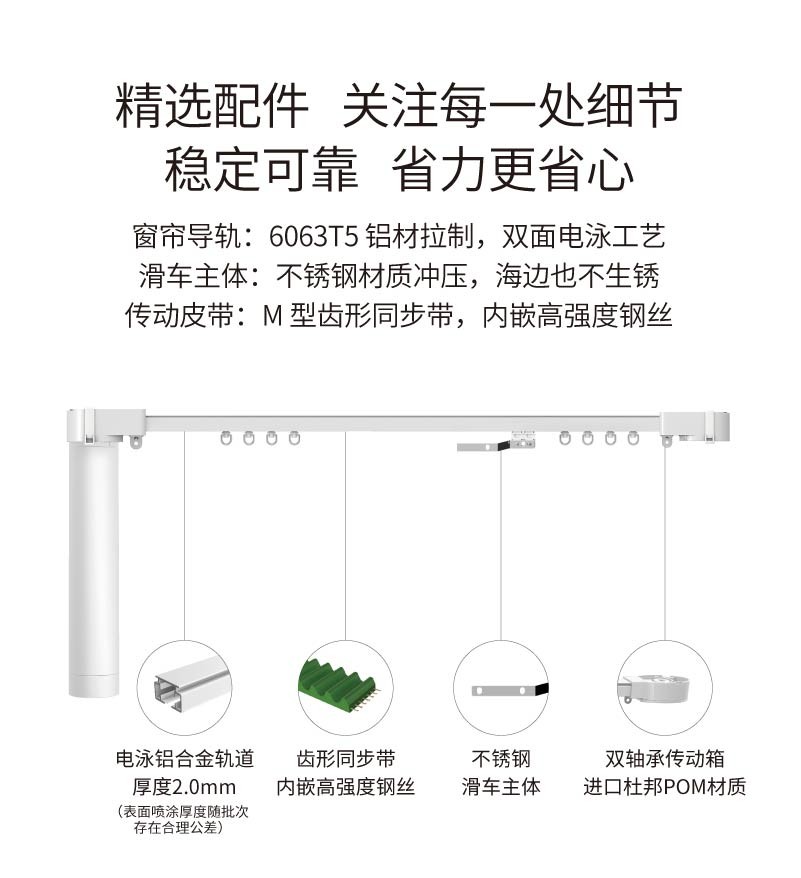 精选配件　关注每一处细节
稳定可靠　省力更省心

窗帘导轨：6063T5 铝材拉制，双面电泳工艺
滑车主体：不锈钢材质冲压，海边也不生锈
传动皮带：M 型齿形同步带，内嵌高强度钢丝

电泳铝合金轨道
厚度2.0mm
（表面喷涂厚度随批次存在合理公差）

齿形同步带
内嵌高强度钢丝

不锈钢
滑车主体

双轴承传动箱
进口杜邦POM材质