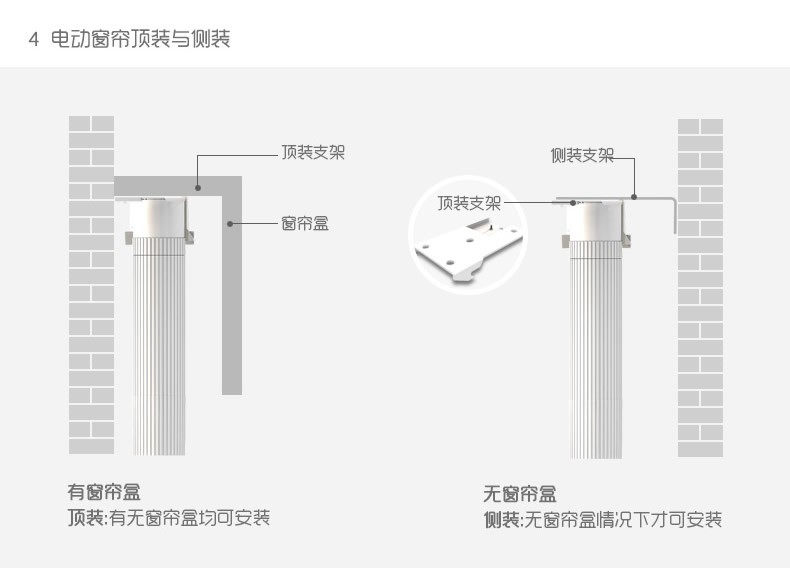 4 电动窗帘顶装与侧装

顶装支架

窗帘盒

有窗帘盒
顶装:有无窗帘盒均可安装

侧装支架

顶装支架

无窗帘盒
侧装:无窗帘盒情况下才可安装