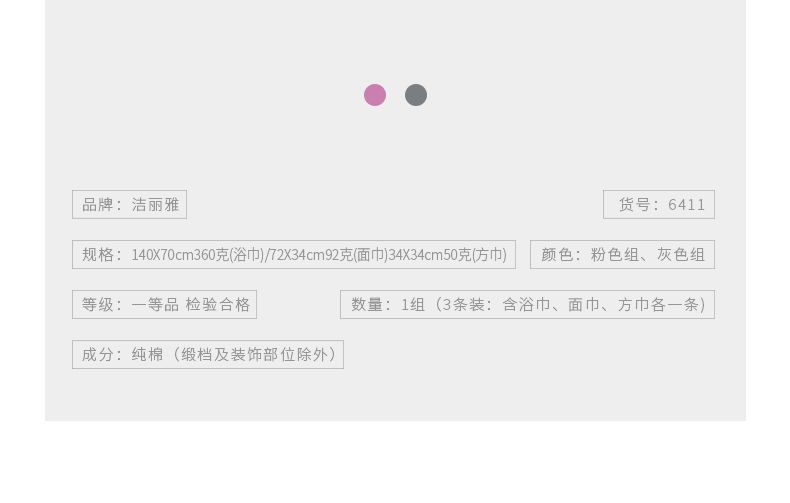 品牌：洁丽雅

货号：6411

规格：140X70cm360克(浴巾)/72X34cm92克(面巾)34X34cm50克(方巾)

颜色：粉色组、灰色组

等级：一等品 检验合格

数量：1组（3条装：含浴巾、面巾、方巾各一条）

成分：纯棉（缎档及装饰部位除外）