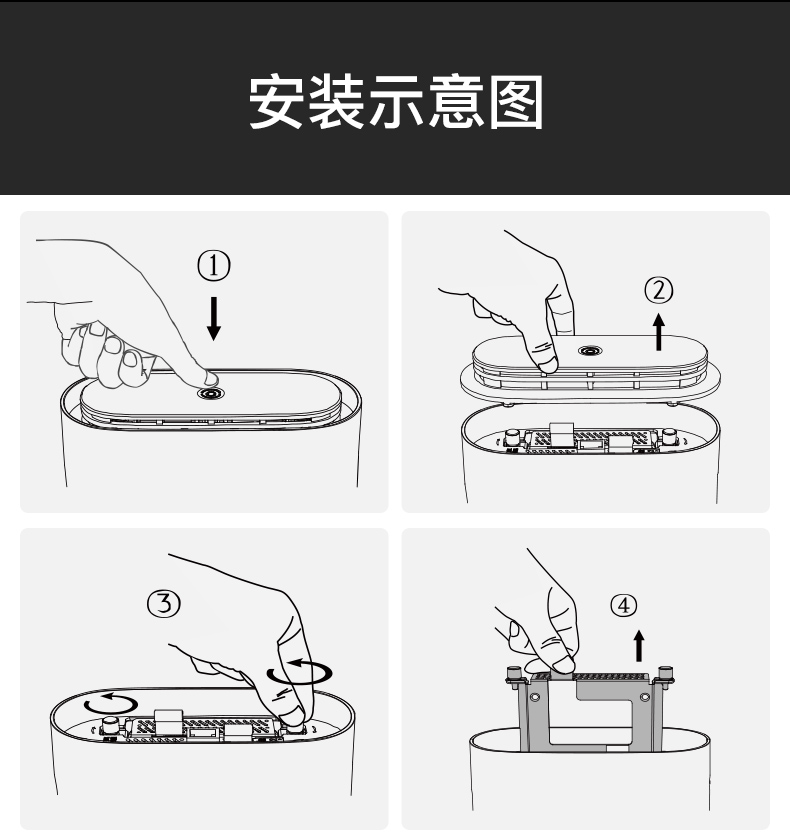 安装示意图

①

②

③

④