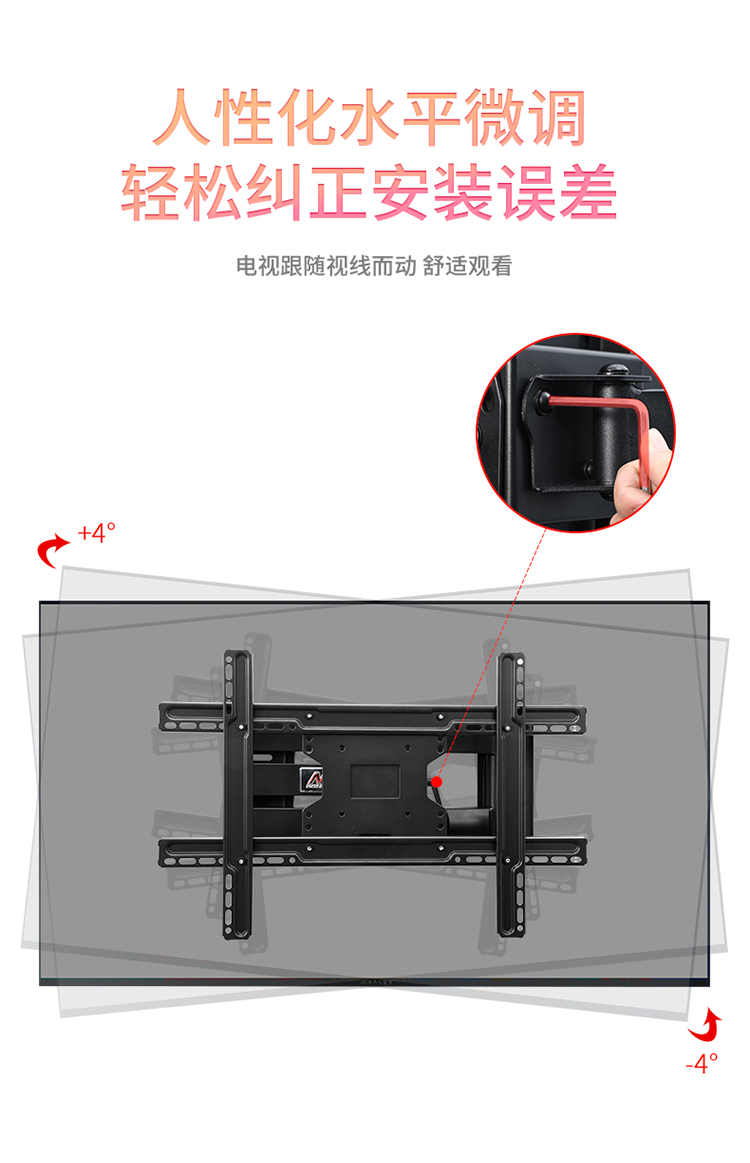 人性化水平微调
轻松纠正安装误差

电视跟随视线而动 舒适观看

+4°

-4°