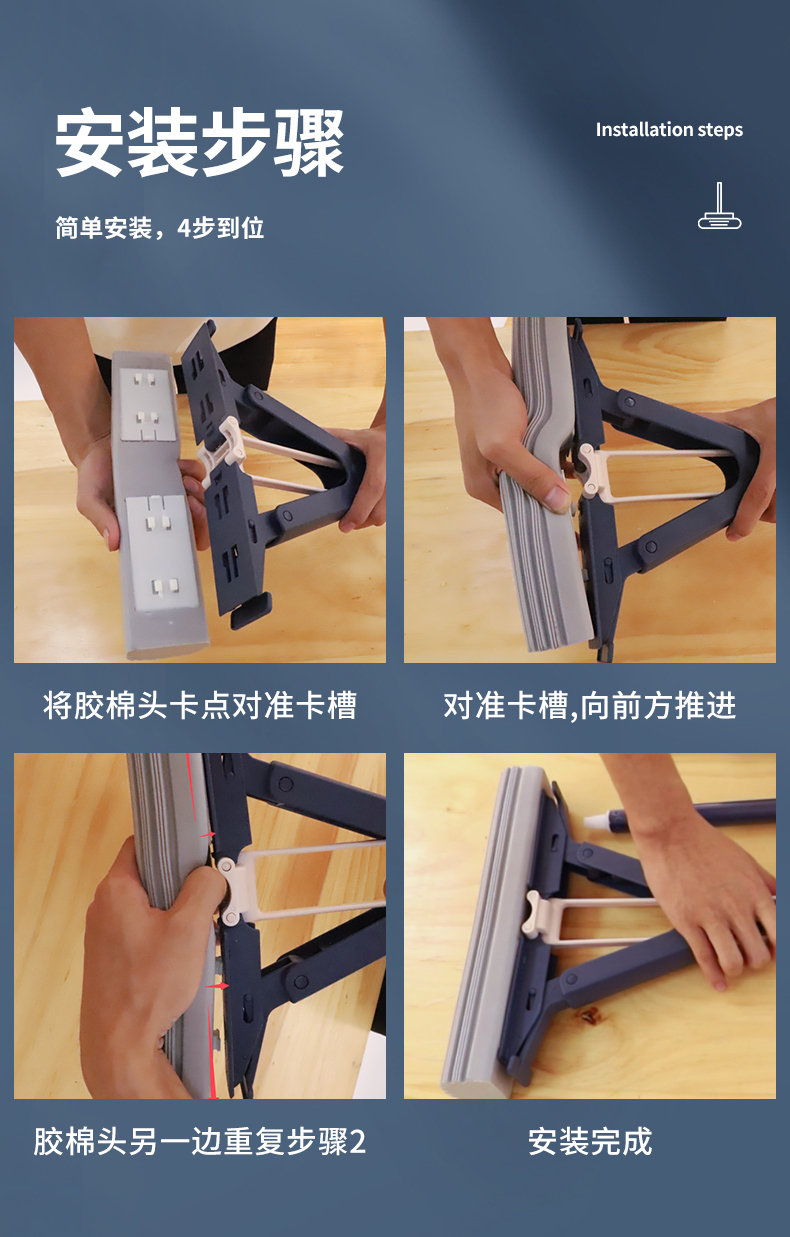 安装步骤

Installation steps

简单安装，4步到位

将胶棉头卡点对准卡槽

对准卡槽,向前方推进

胶棉头另一边重复步骤2

安装完成