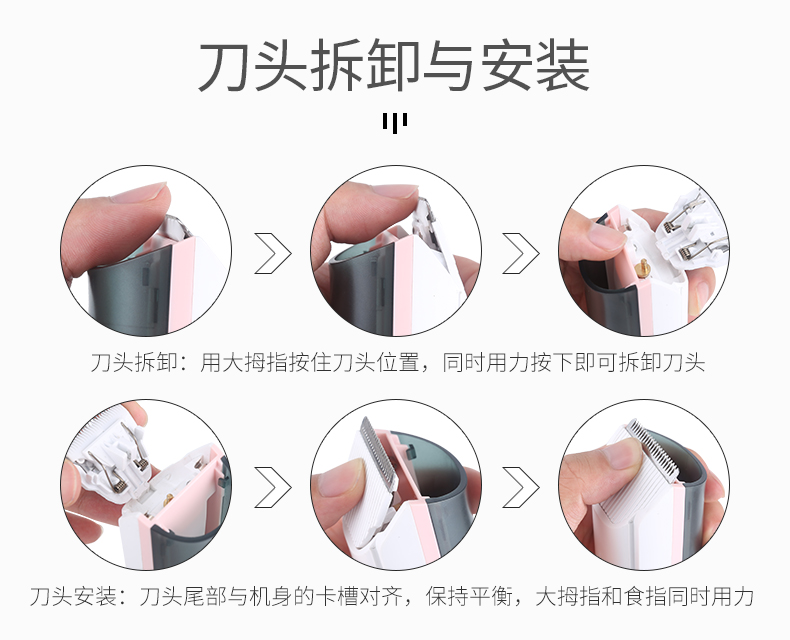 刀头拆卸与安装

刀头拆卸：用大拇指按住刀头位置，同时用力按下即可拆卸刀头

刀头安装：刀头尾部与机身的卡槽对齐，保持平衡，大拇指和食指同时用力