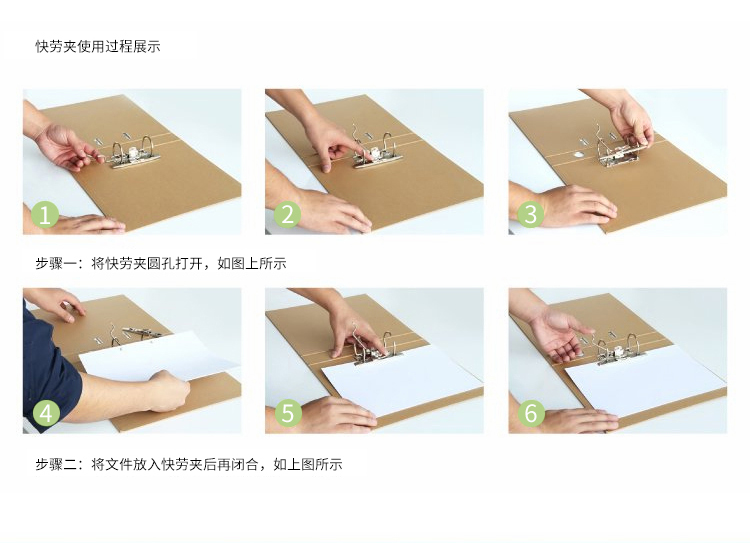 快劳夹使用过程展示

1

2

3

步骤一：将快劳夹圆孔打开，如图上所示

4

5

6

步骤二：将文件放入快劳夹后再闭合，如上图所示