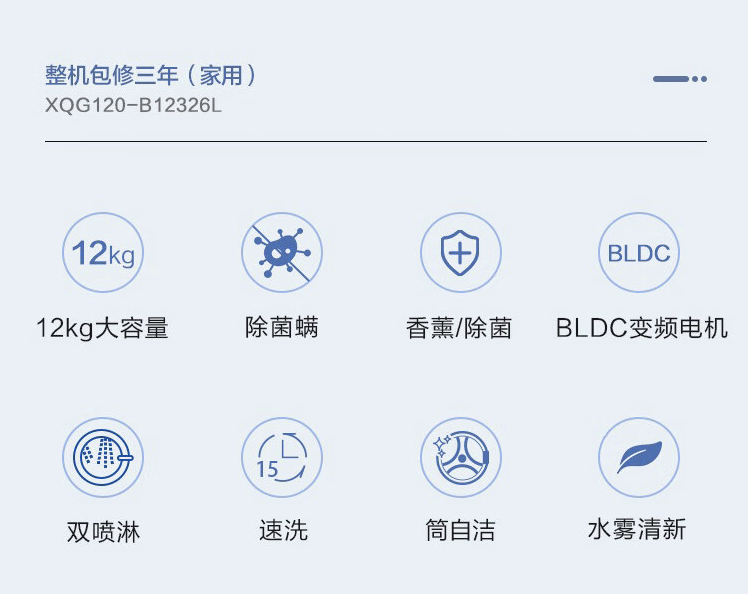 整机包修三年（家用）
XQG120-B12326L

12kg

12kg大容量

除菌螨

香薰/除菌

BLDC

BLDC变频电机

双喷淋

15

速洗

筒自洁

水雾清新